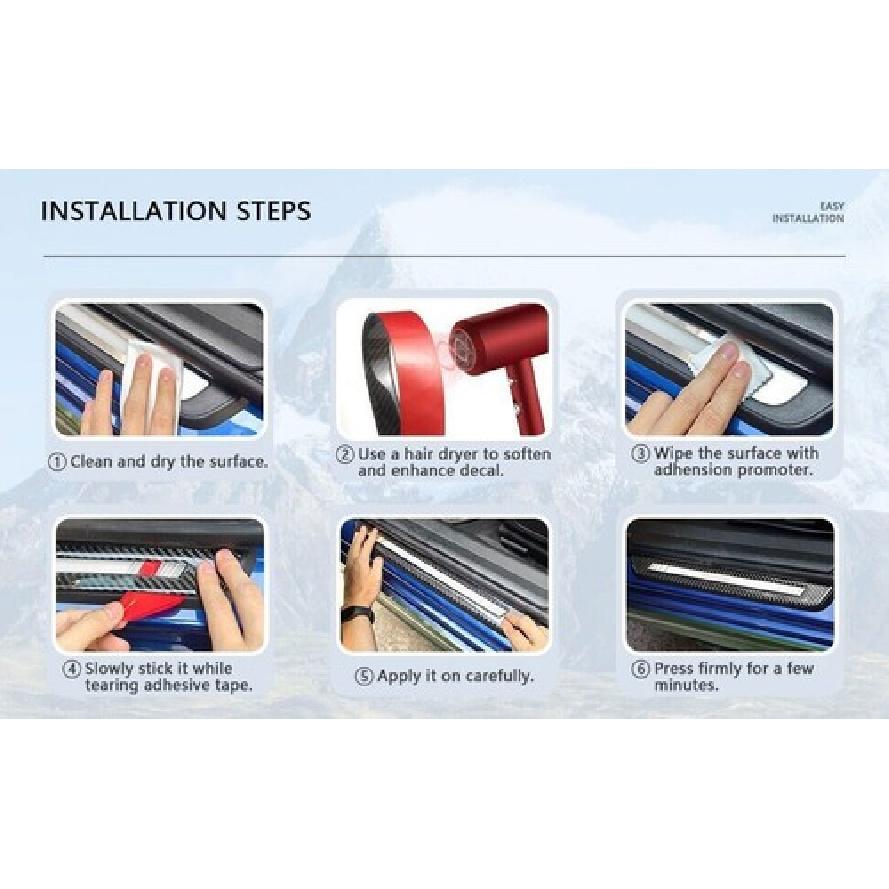 INSTALLATION STEPS

EASY INSTALLATION

① Clean and dry the surface.

② Use a hair dryer to soften and enhance decal.

③ Wipe the surface with adhension promoter.

④ Slowly stick it while tearing adhesive tape.

⑤ Apply it on carefully.

⑥ Press firmly for a few minutes.