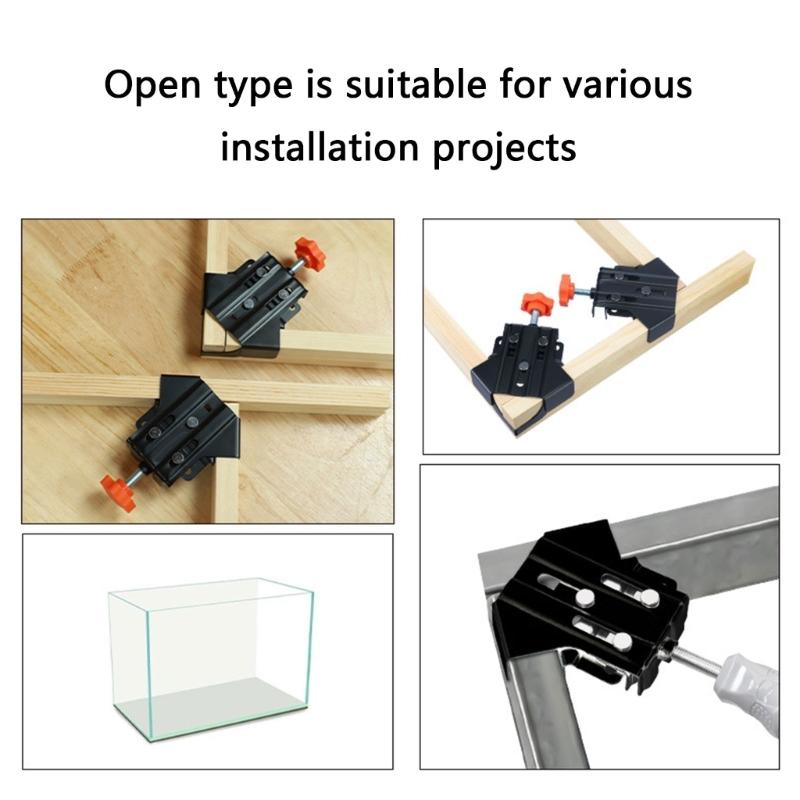 Open type is suitable for various installation projects