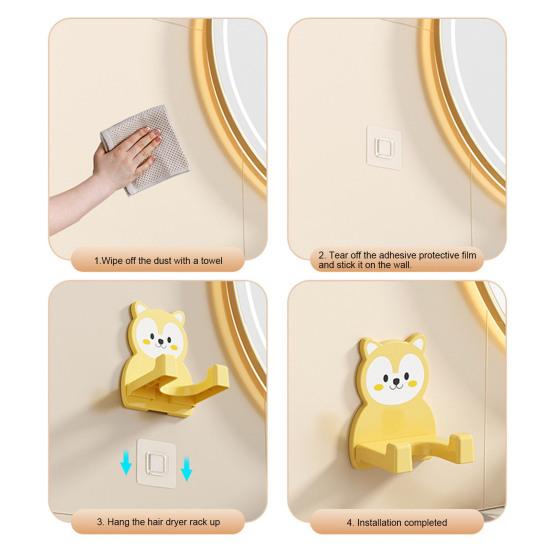 1.Wipe off the dust with a towel

2. Tear off the adhesive protective film and stick it on the wall.

3. Hang the hair dryer rack up

4. Installation completed