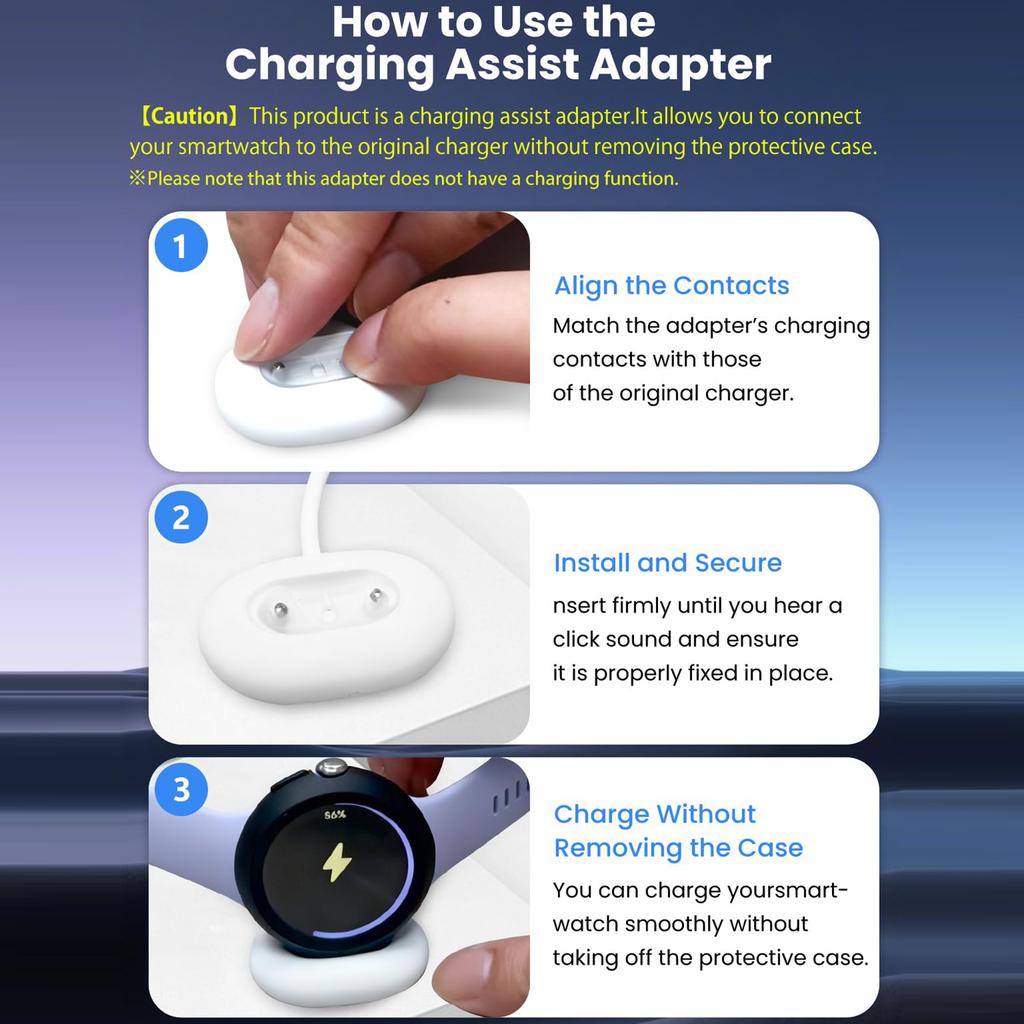 How to Use the Charging Assist Adapter

【Caution】This product is a charging assist adapter.It allows you to connect your smartwatch to the original charger without removing the protective case.
※Please note that this adapter does not have a charging function.

1

Align the Contacts
Match the adapter's charging contacts with those of the original charger.

2

Install and Secure
nsert firmly until you hear a click sound and ensure it is properly fixed in place.

3

56%

Charge Without Removing the Case
You can charge yoursmartwatch smoothly without taking off the protective case.