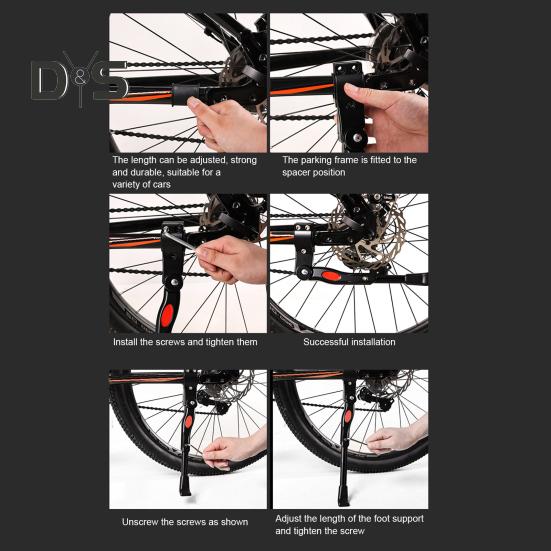 D&S

The length can be adjusted, strong and durable, suitable for a variety of cars

The parking frame is fitted to the spacer position

Install the screws and tighten them

Successful installation

Unscrew the screws as shown

Adjust the length of the foot support and tighten the screw