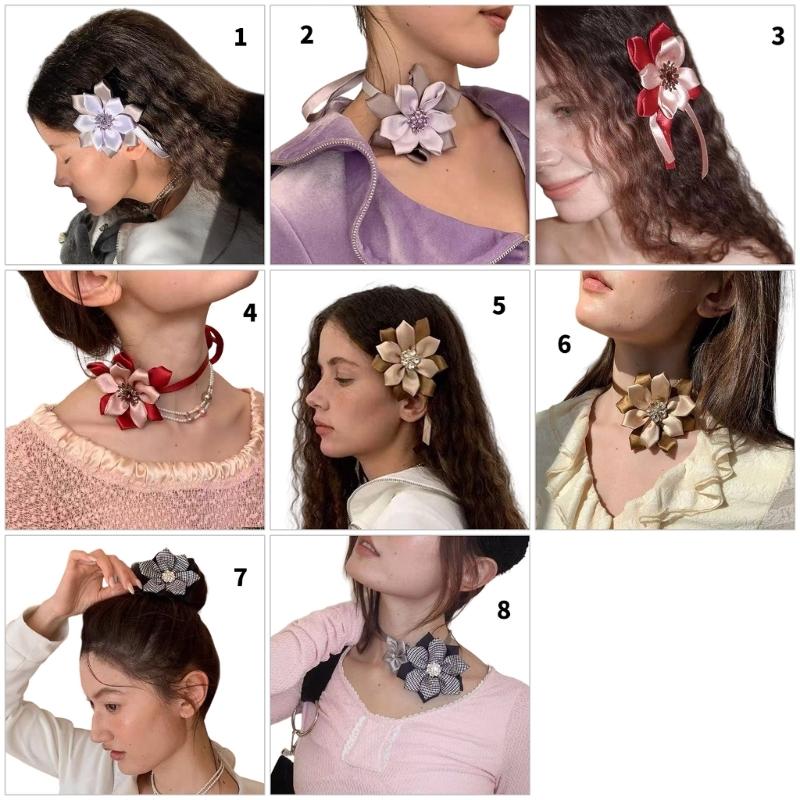 1
2
3
4
5
6
7
8