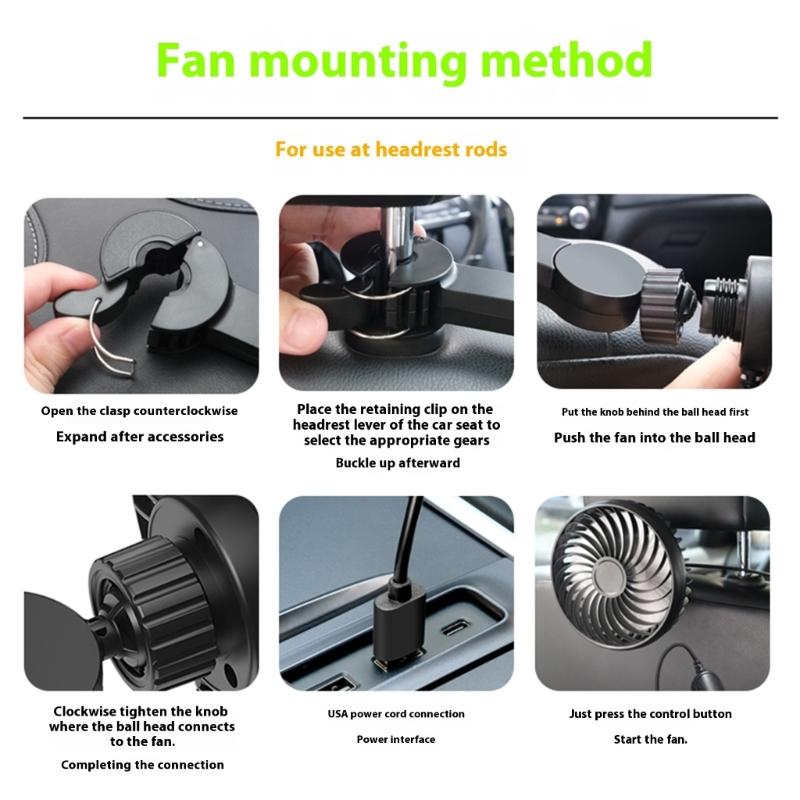 Fan mounting method

For use at headrest rods

Open the clasp counterclockwise

Expand after accessories

Place the retaining clip on the headrest lever of the car seat to select the appropriate gears

Buckle up afterward

Put the knob behind the ball head first

Push the fan into the ball head

Clockwise tighten the knob where the ball head connects to the fan.

Completing the connection

USA power cord connection

Power interface

Just press the control button

Start the fan.