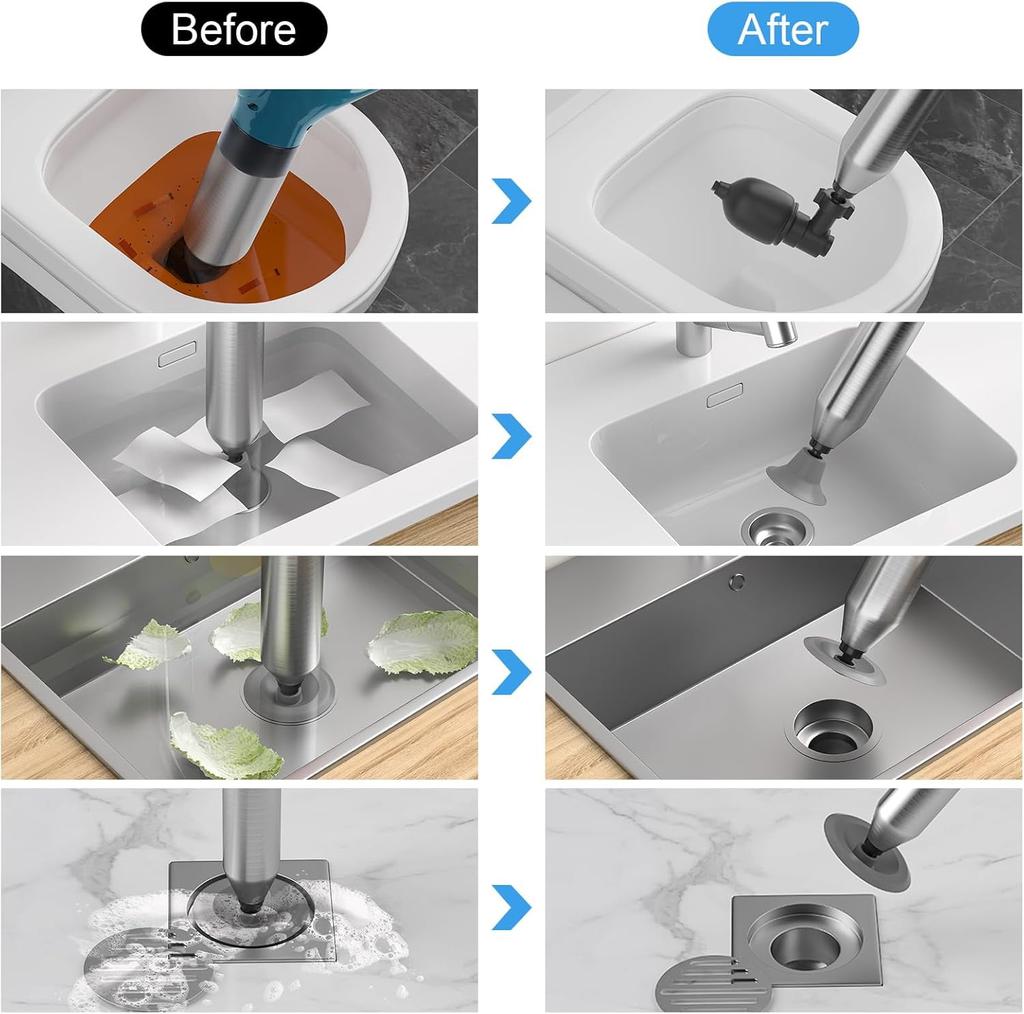 Before

After