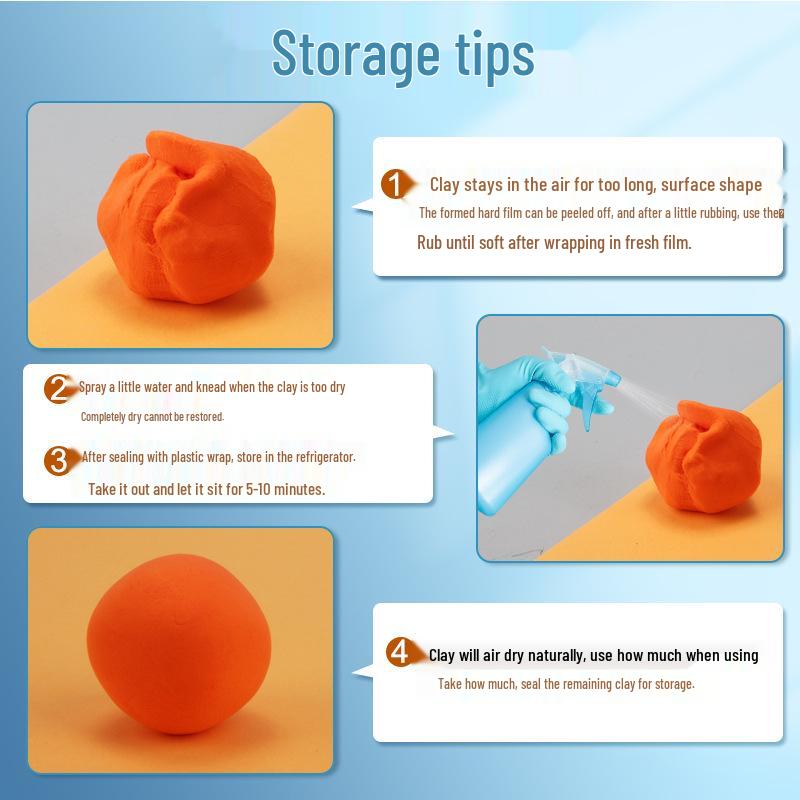 Storage tips

1 Clay stays in the air for too long, surface shape

The formed hard film can be peeled off, and after a little rubbing, use the

Rub until soft after wrapping in fresh film.

2 Spray a little water and knead when the clay is too dry

Completely dry cannot be restored.

3 After sealing with plastic wrap, store in the refrigerator.

Take it out and let it sit for 5-10 minutes.

4 Clay will air dry naturally, use how much when using

Take how much, seal the remaining clay for storage.