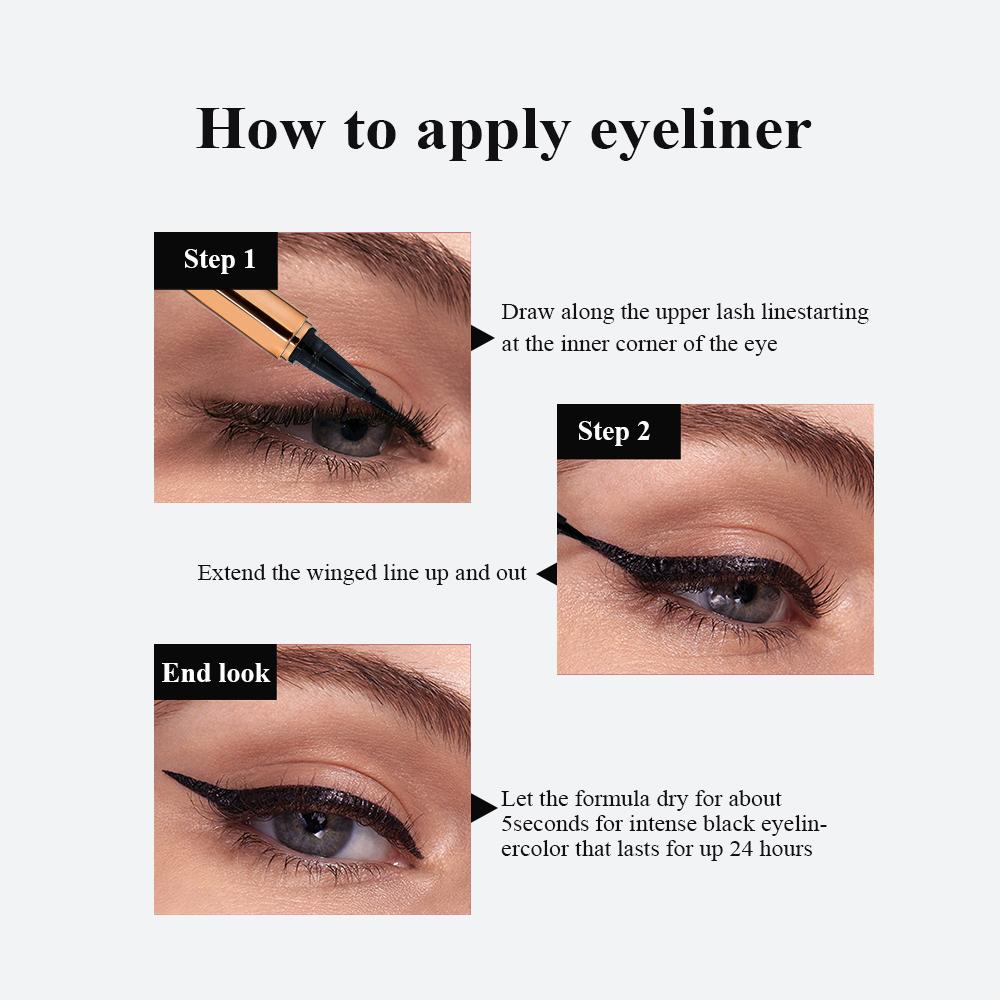 How to apply eyeliner

Step 1

Draw along the upper lash linestarting at the inner corner of the eye

Step 2

Extend the winged line up and out

End look

Let the formula dry for about 5seconds for intense black eyelinercolor that lasts for up 24 hours