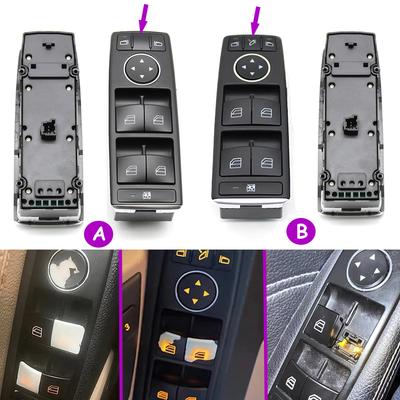 A

B