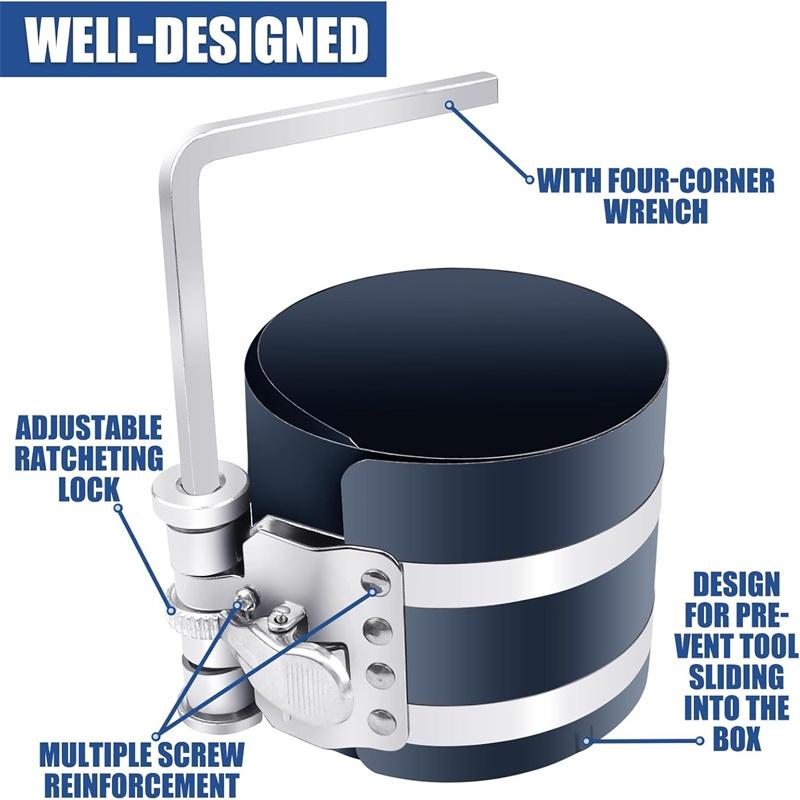 WELL-DESIGNED

WITH FOUR-CORNER WRENCH

ADJUSTABLE RATCHETING LOCK

DESIGN FOR PREVENT TOOL SLIDING INTO THE BOX

MULTIPLE SCREW REINFORCEMENT