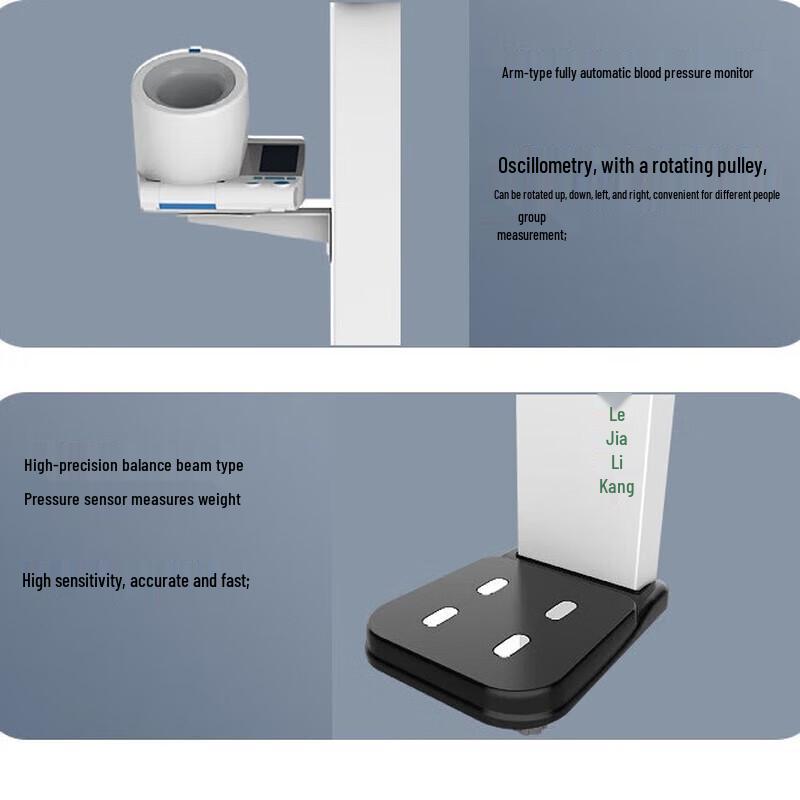 Arm-type fully automatic blood pressure monitor

Oscillometry, with a rotating pulley,

Can be rotated up, down, left, and right, convenient for different people group measurement;

High-precision balance beam type

Pressure sensor measures weight

High sensitivity, accurate and fast;

Le
Jia
Li
Kang