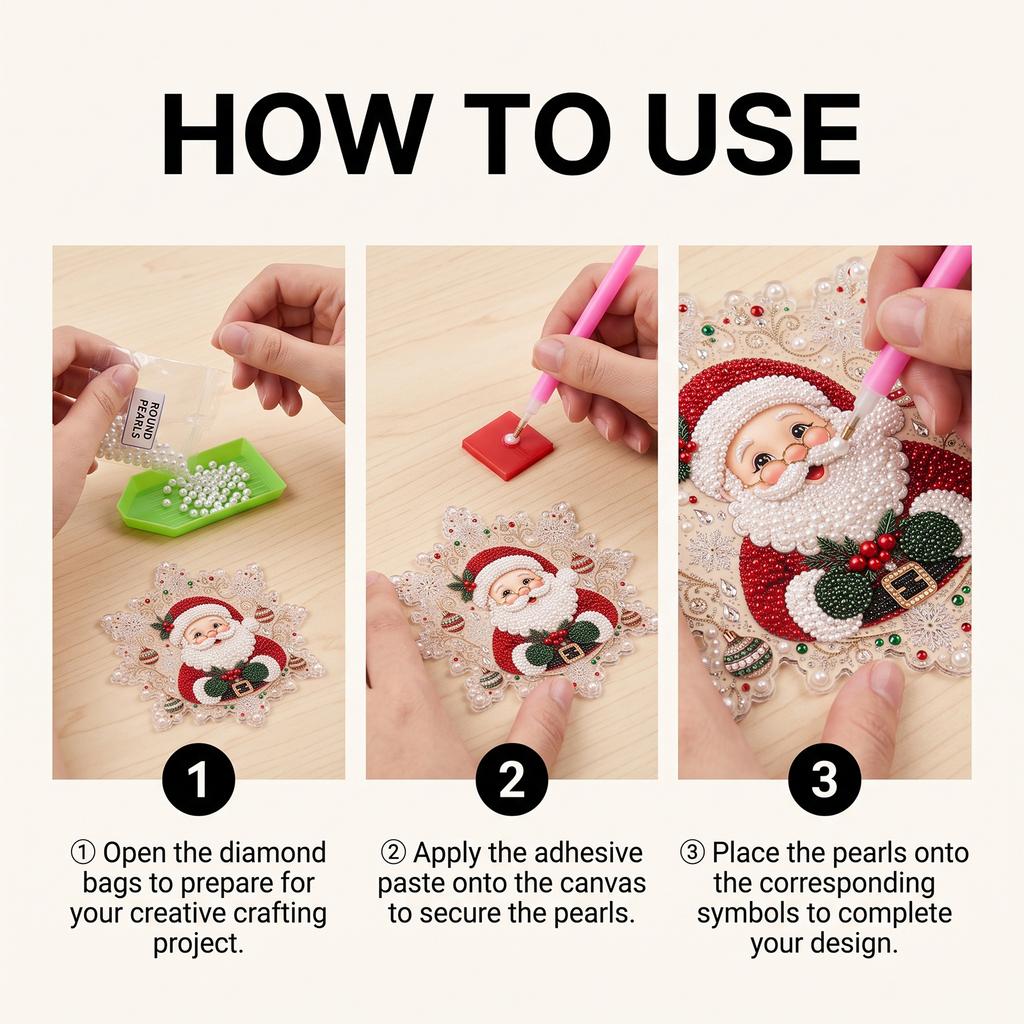 HOW TO USE

ROUND PEARLS

1

① Open the diamond bags to prepare for your creative crafting project.

2

② Apply the adhesive paste onto the canvas to secure the pearls.

3

③ Place the pearls onto the corresponding symbols to complete your design.