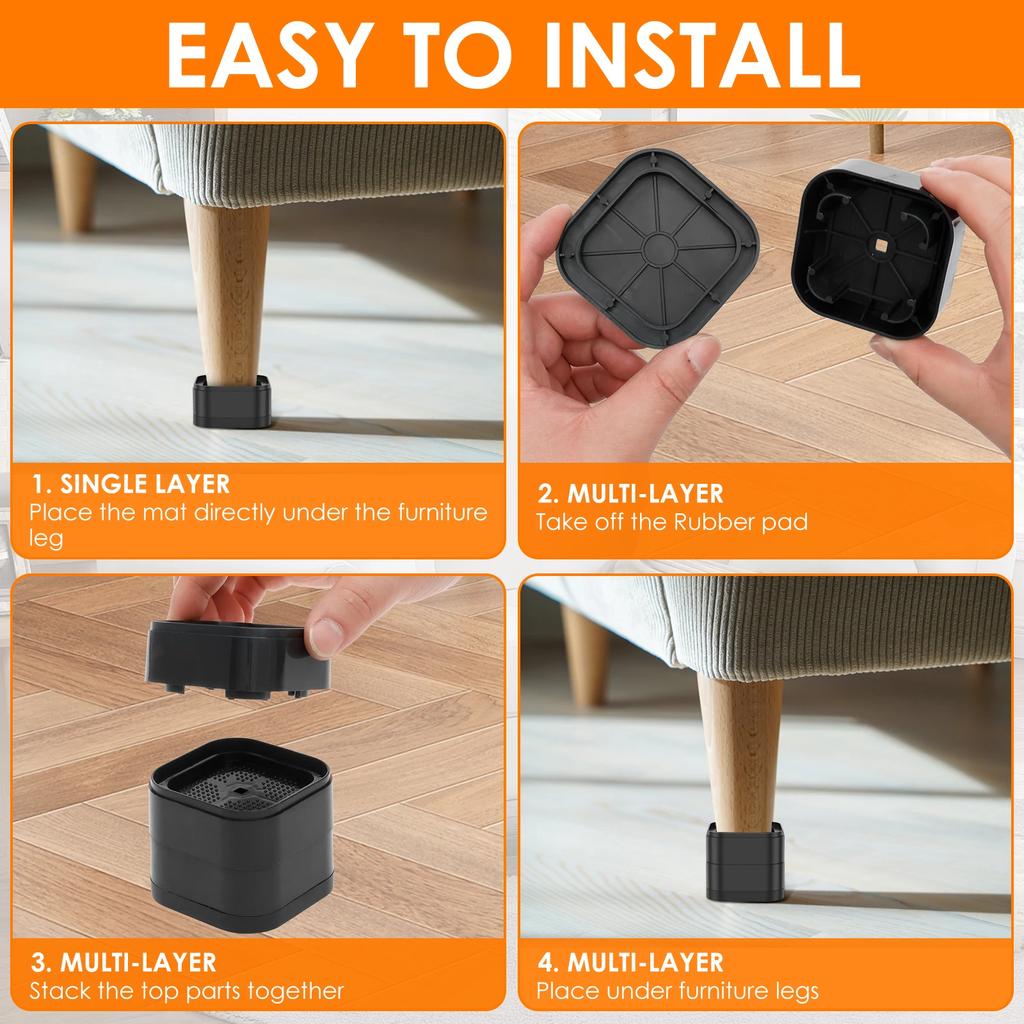 EASY TO INSTALL

1. SINGLE LAYER
Place the mat directly under the furniture leg

2. MULTI-LAYER
Take off the Rubber pad

3. MULTI-LAYER
Stack the top parts together

4. MULTI-LAYER
Place under furniture legs