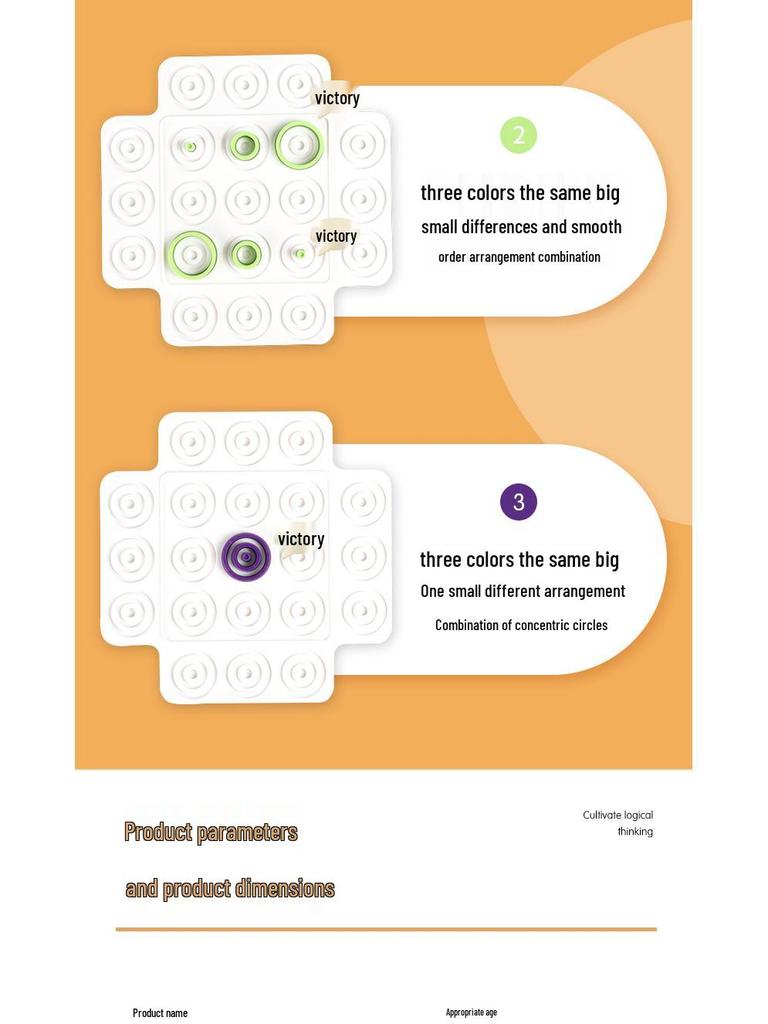 victory

victory

2

three colors the same big

small differences and smooth

order arrangement combination

victory

3

three colors the same big

One small different arrangement

Combination of concentric circles

Product parameters

and product dimensions

Cultivate logical thinking

Product name

Appropriate age