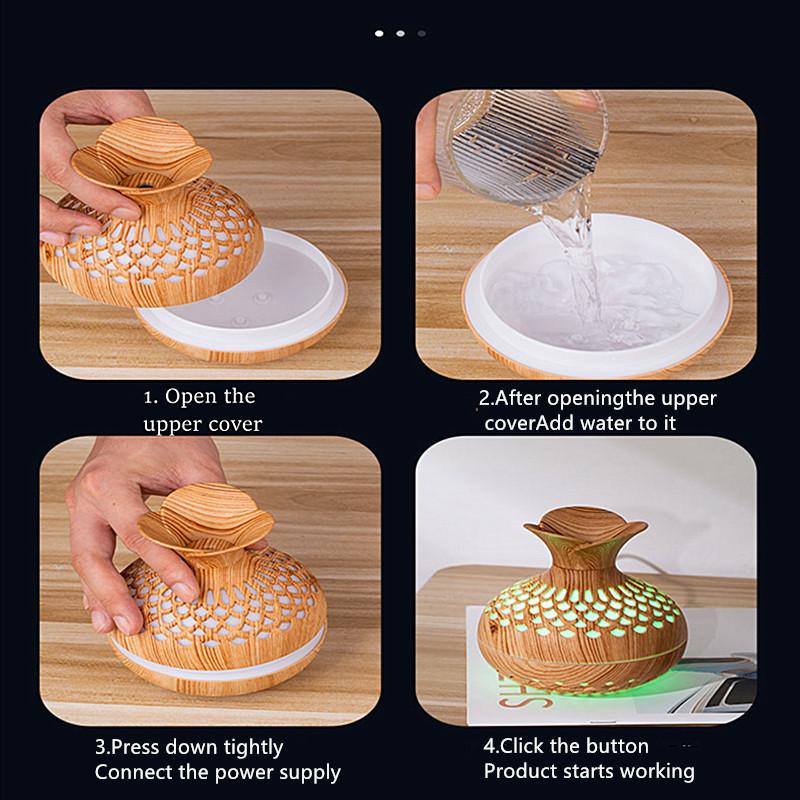 1. Open the upper cover

2.After openingthe upper coverAdd water to it

3.Press down tightly
Connect the power supply

4.Click the button
Product starts working