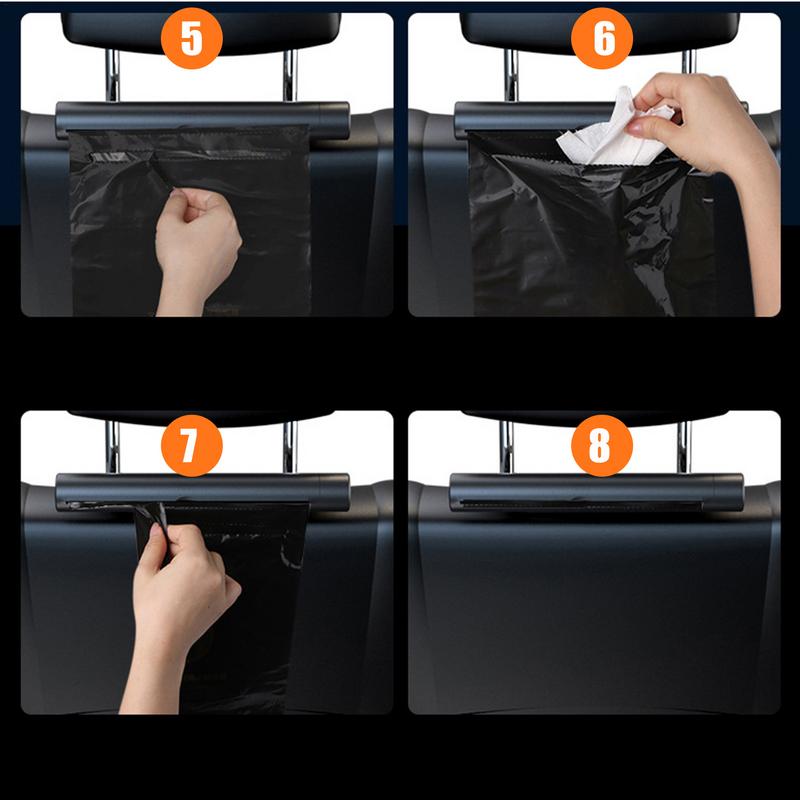 5

6

7

8