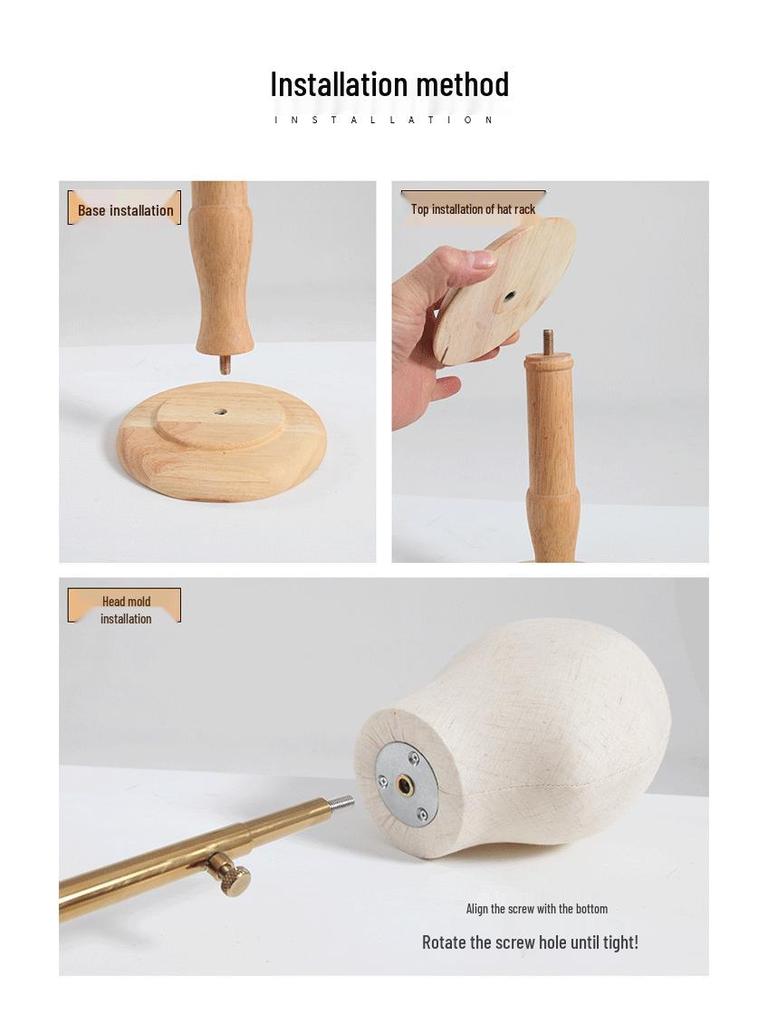 Installation method

INSTALLATION

Base installation

Top installation of hat rack

Head mold installation

Align the screw with the bottom

Rotate the screw hole until tight!