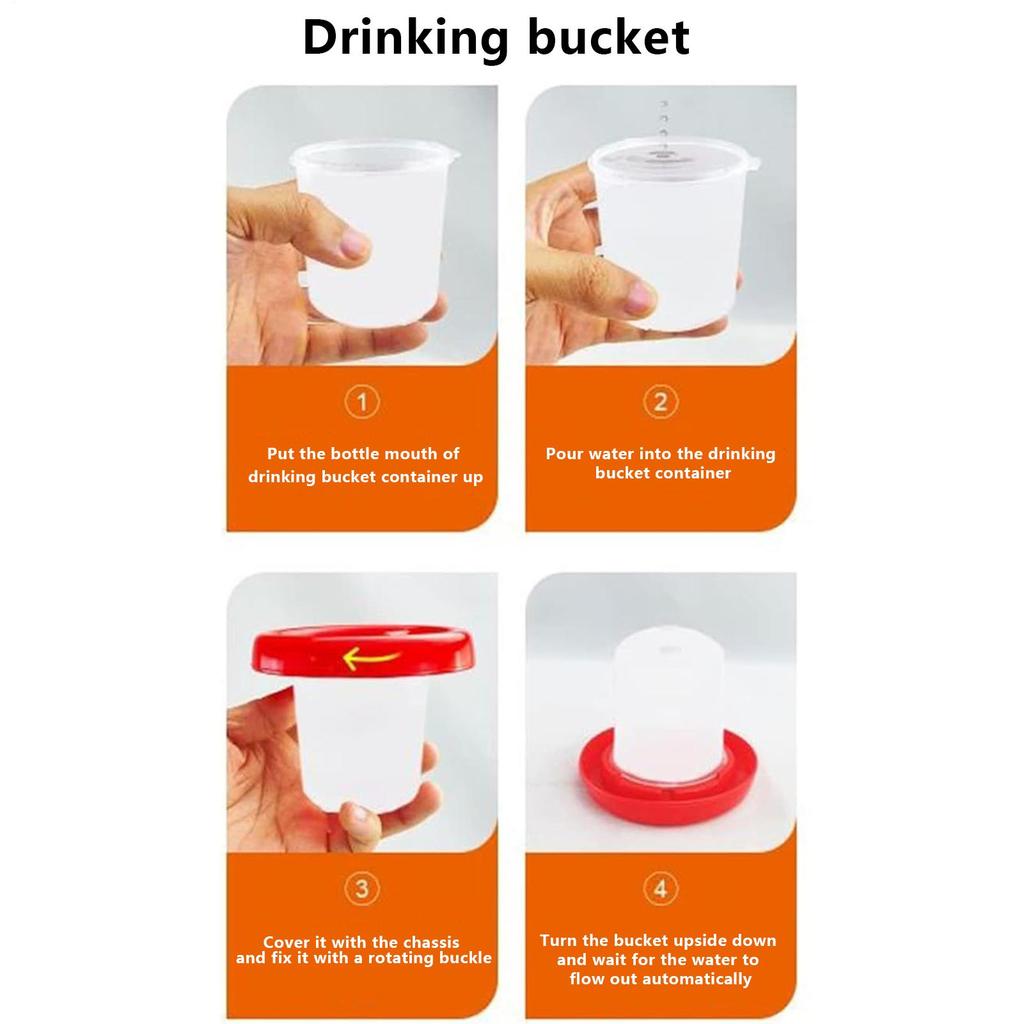 Drinking bucket

①

Put the bottle mouth of drinking bucket container up

②

Pour water into the drinking bucket container

③

Cover it with the chassis and fix it with a rotating buckle

④

Turn the bucket upside down and wait for the water to flow out automatically