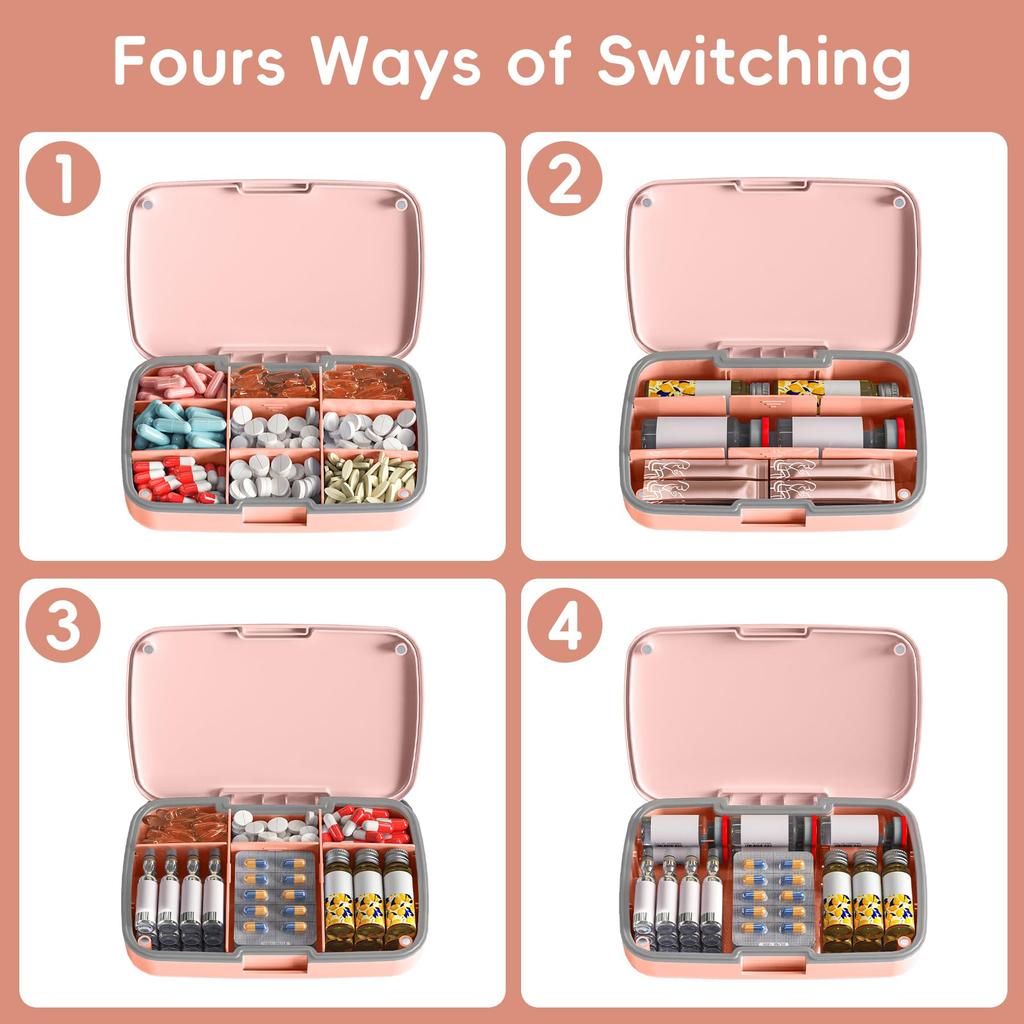 Fours Ways of Switching

1

2

3

4