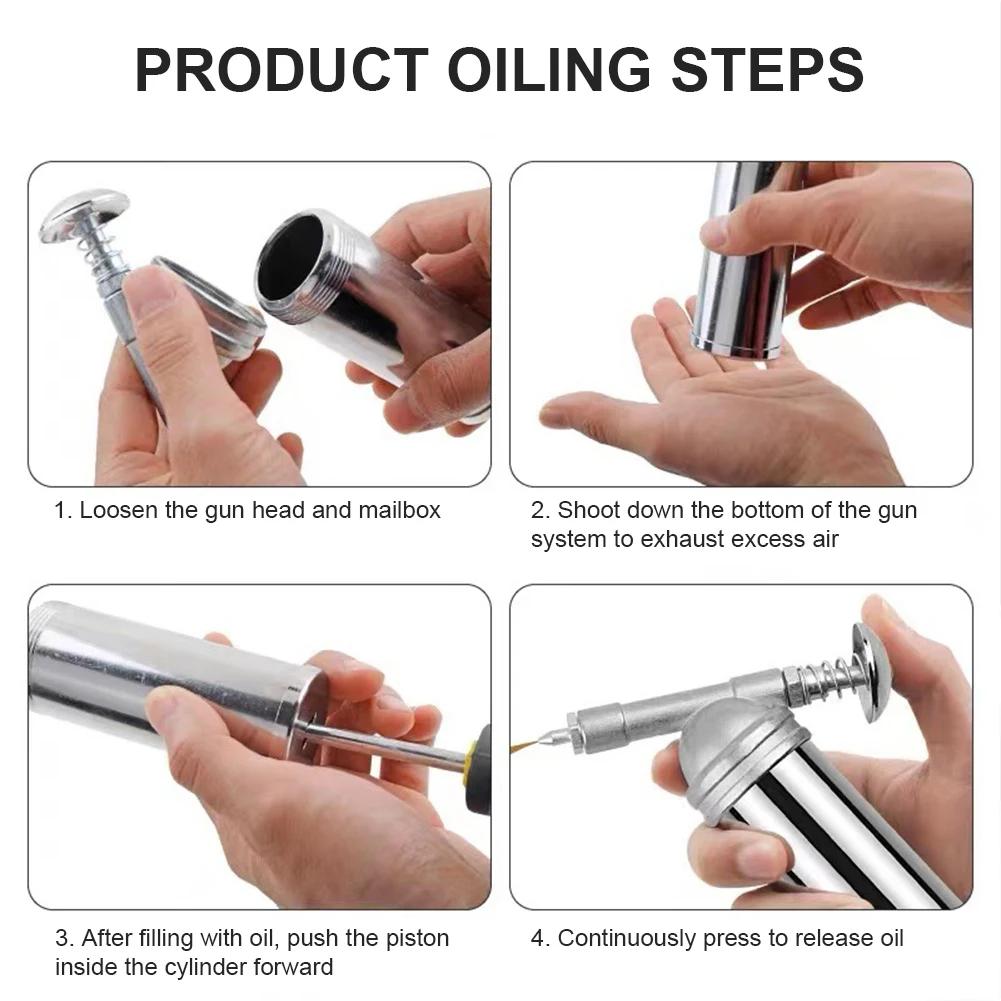 PRODUCT OILING STEPS

1. Loosen the gun head and mailbox

2. Shoot down the bottom of the gun system to exhaust excess air

3. After filling with oil, push the piston inside the cylinder forward

4. Continuously press to release oil