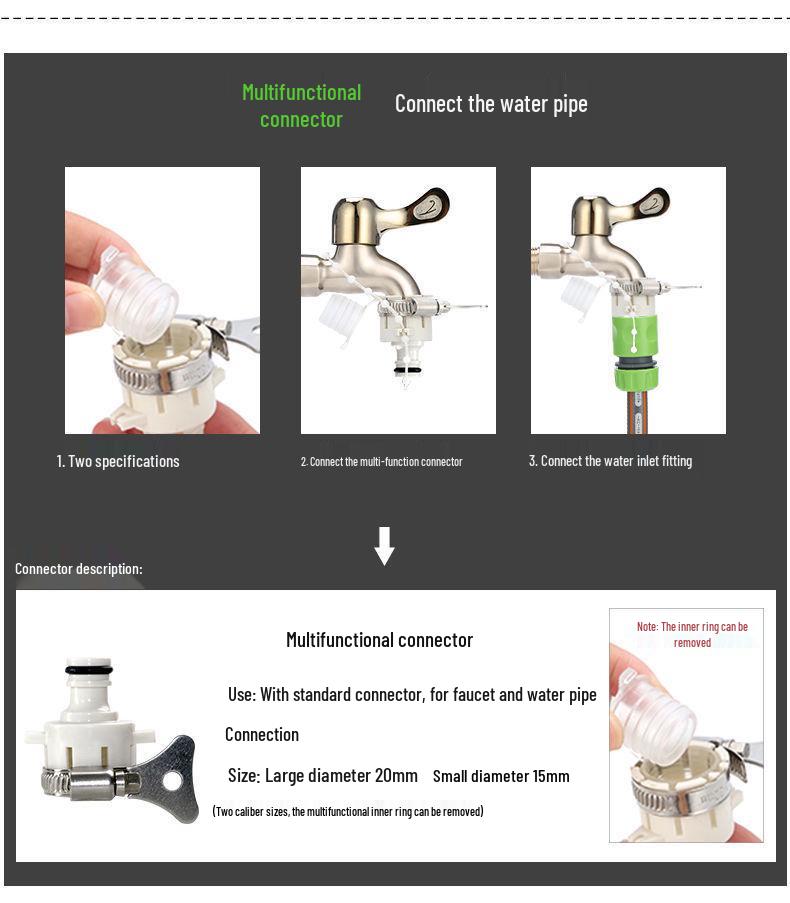 Multifunctional connector

Connect the water pipe

1. Two specifications

2. Connect the multi-function connector

3. Connect the water inlet fitting

Connector description:

Multifunctional connector

Use: With standard connector, for faucet and water pipe

Connection

Size: Large diameter 20mm Small diameter 15mm

(Two caliber sizes, the multifunctional inner ring can be removed)

Note: The inner ring can be removed