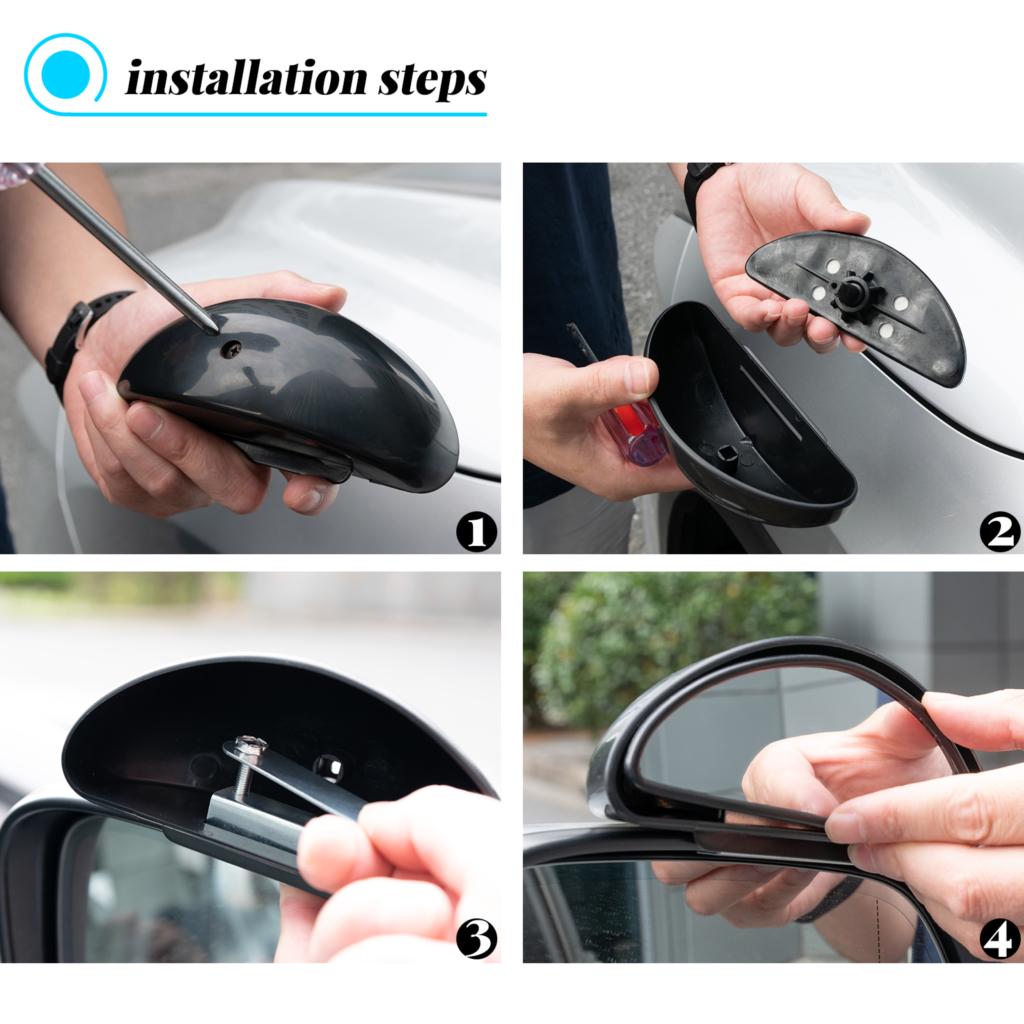 installation steps

1

2

3

4