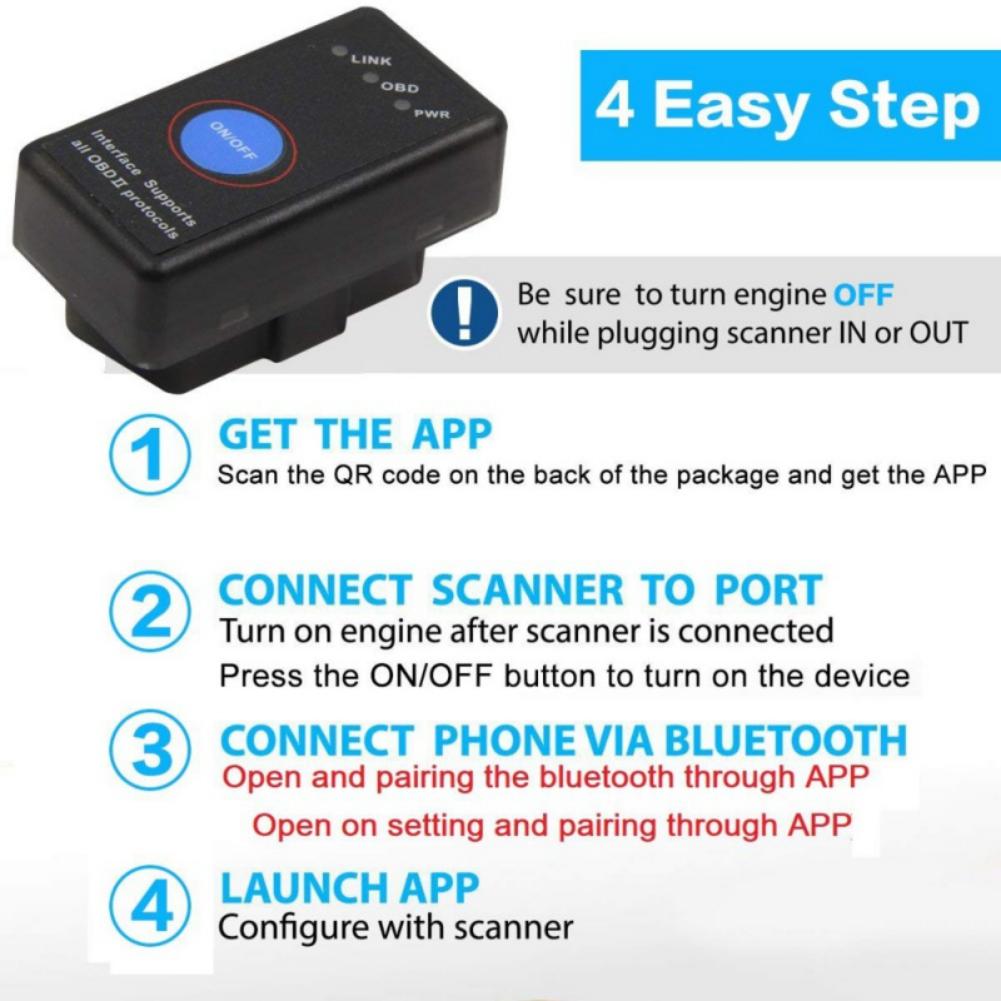 LINK
OBD
PWR
ON/OFF
Interface Supports all OBD II protocols

4 Easy Step

Be sure to turn engine OFF while plugging scanner IN or OUT

1 GET THE APP
Scan the QR code on the back of the package and get the APP

2 CONNECT SCANNER TO PORT
Turn on engine after scanner is connected
Press the ON/OFF button to turn on the device

3 CONNECT PHONE VIA BLUETOOTH
Open and pairing the bluetooth through APP
Open on setting and pairing through APP

4 LAUNCH APP
Configure with scanner