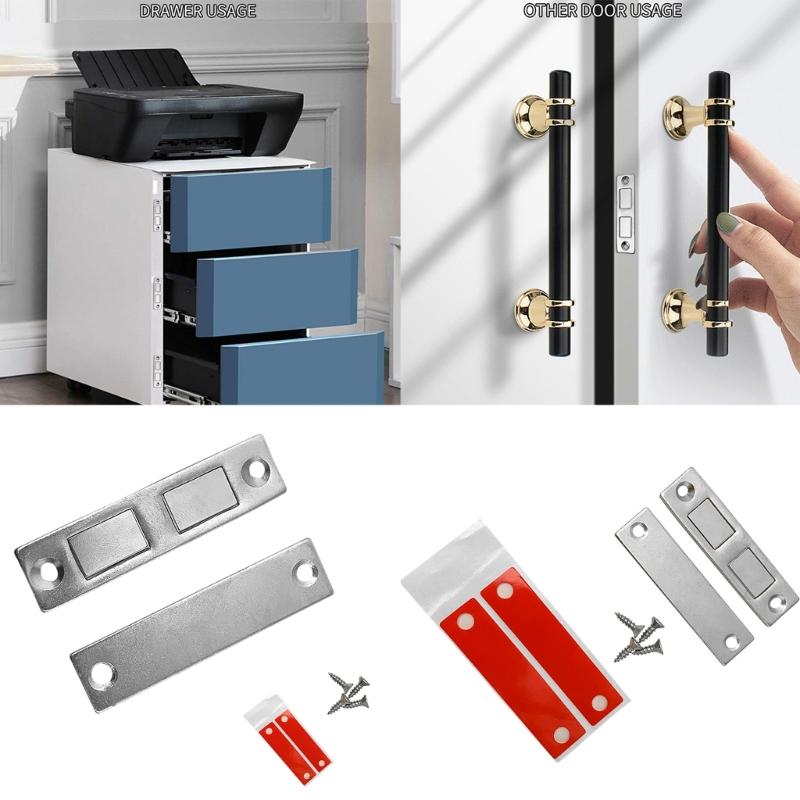 DRAWER USAGE

OTHER DOOR USAGE