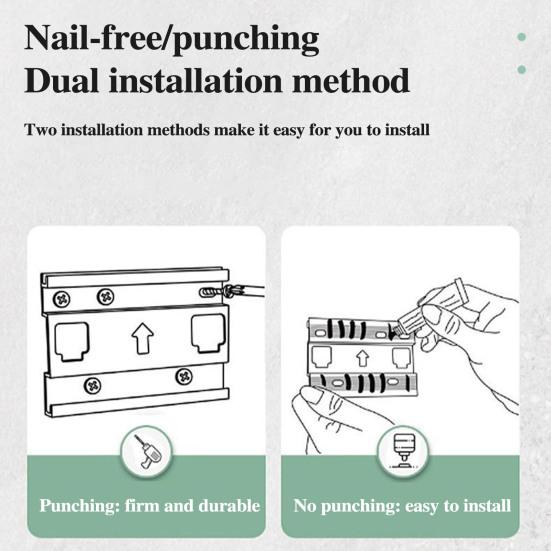 Nail-free/punching
Dual installation method

Two installation methods make it easy for you to install

Punching: firm and durable

No punching: easy to install