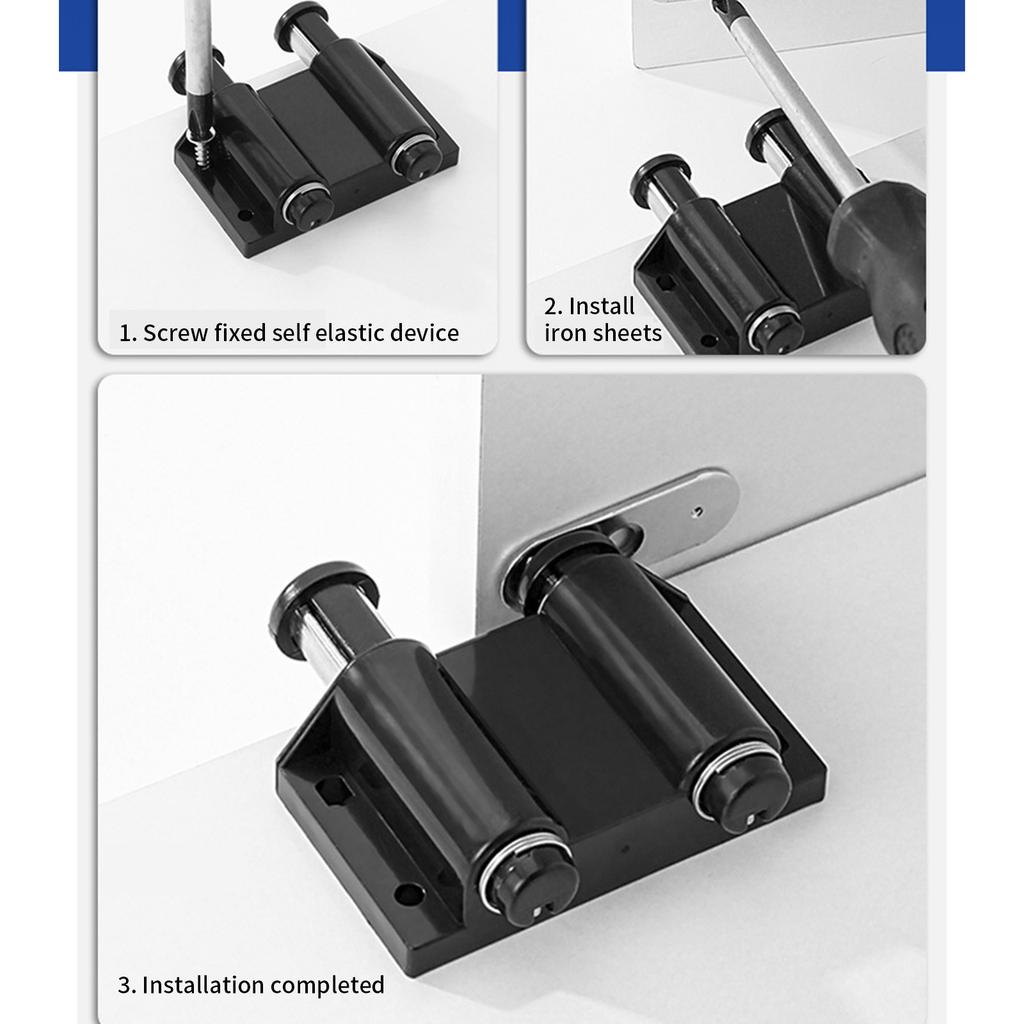 1. Screw fixed self elastic device

2. Install iron sheets

3. Installation completed