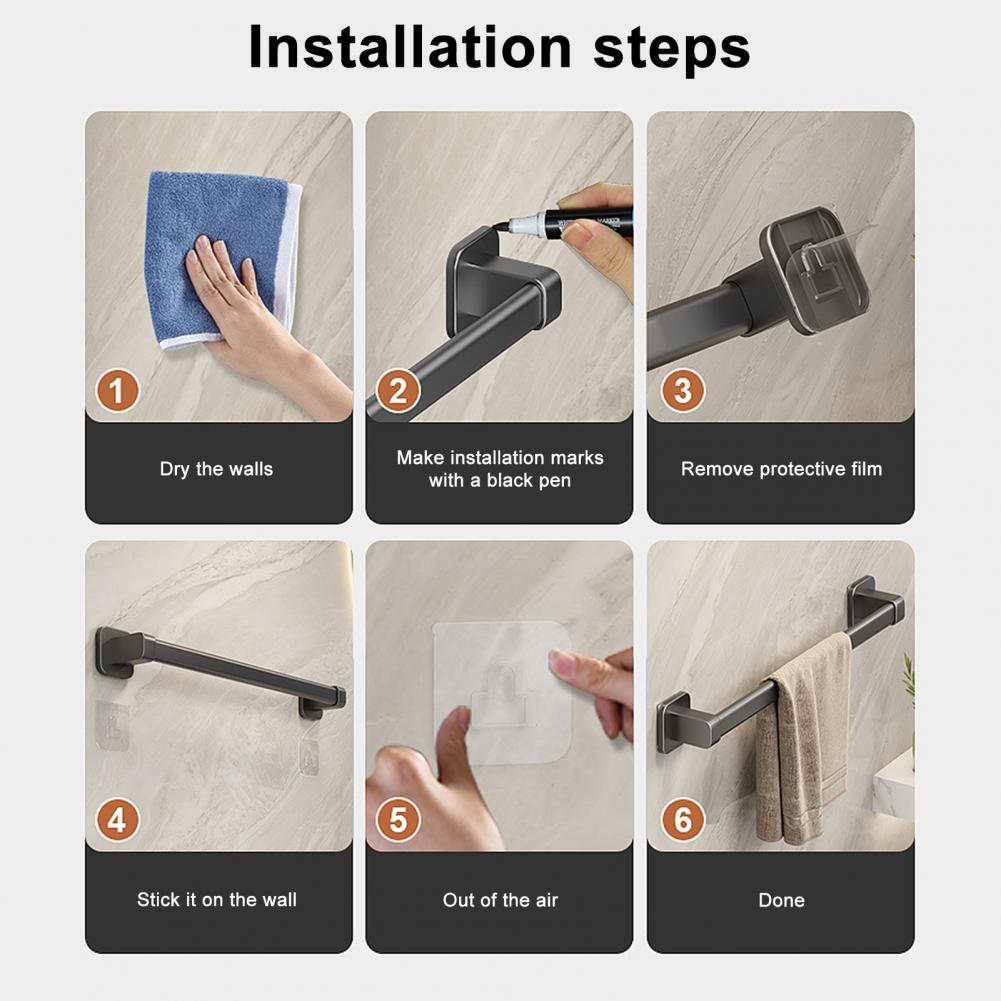 Installation steps

1

Dry the walls

2

Make installation marks with a black pen

3

Remove protective film

4

Stick it on the wall

5

Out of the air

6

Done