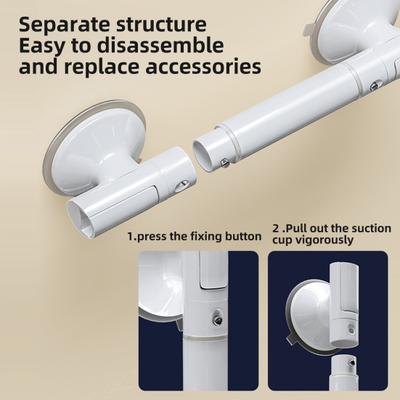 Separate structure
Easy to disassemble
and replace accessories

1.press the fixing button

2 .Pull out the suction cup vigorously