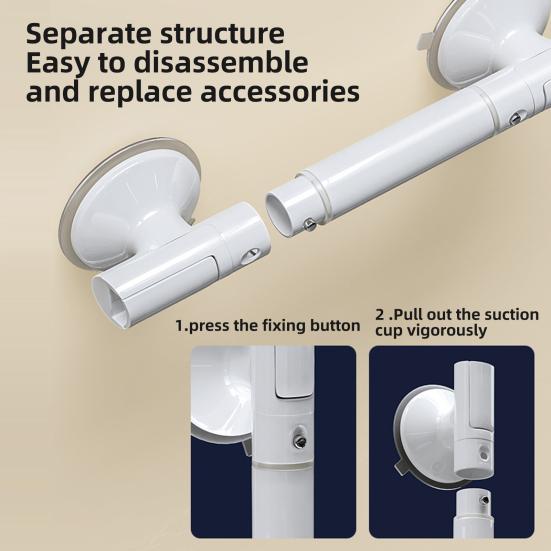 Separate structure
Easy to disassemble
and replace accessories

1.press the fixing button

2 .Pull out the suction cup vigorously