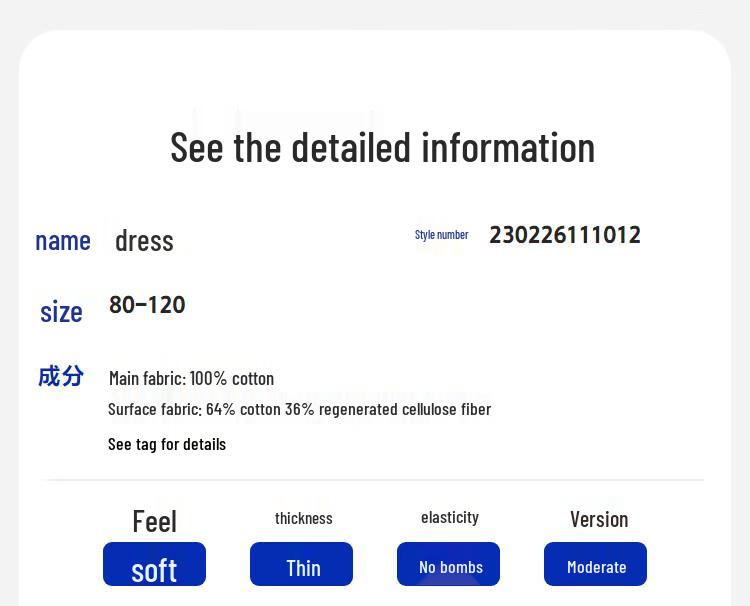 See the detailed information

name dress

Style number 230226111012

size 80-120

成分 Main fabric: 100% cotton
Surface fabric: 64% cotton 36% regenerated cellulose fiber
See tag for details

Feel
soft

thickness
Thin

elasticity
No bombs

Version
Moderate