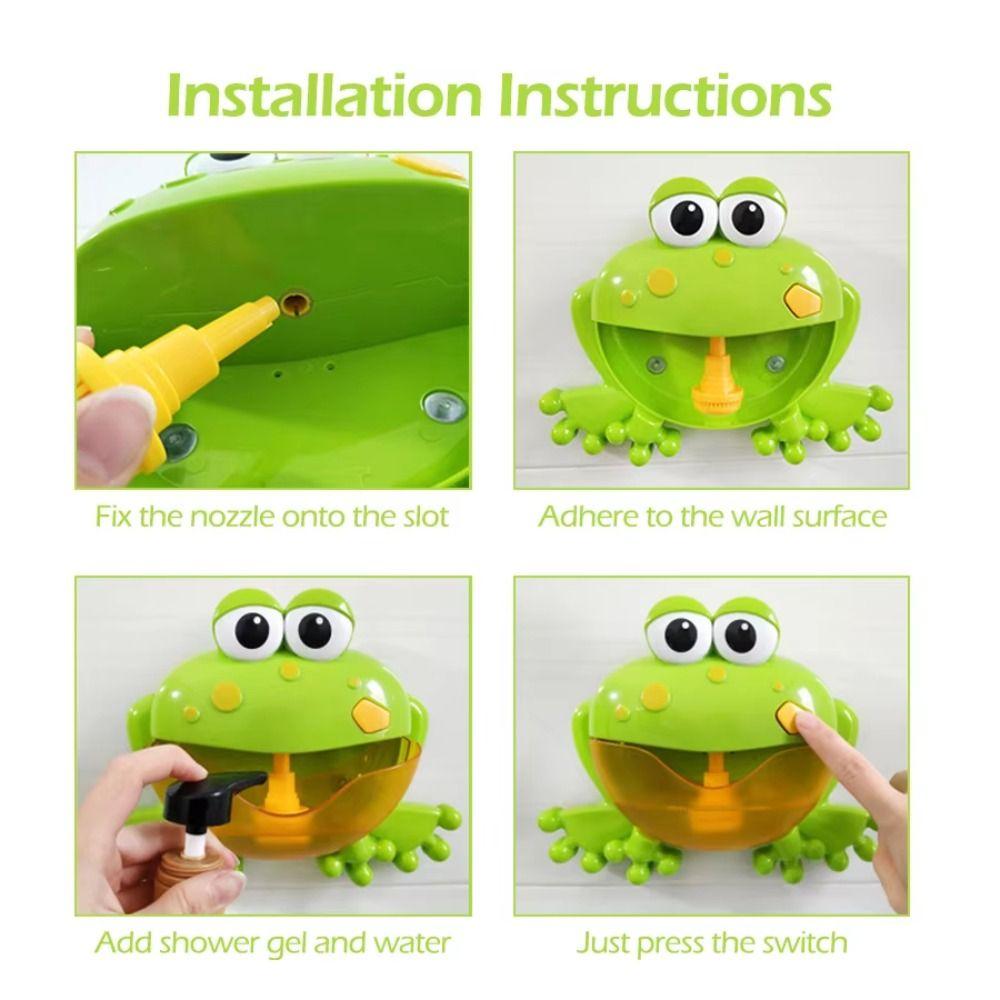 Installation Instructions

Fix the nozzle onto the slot

Adhere to the wall surface

Add shower gel and water

Just press the switch