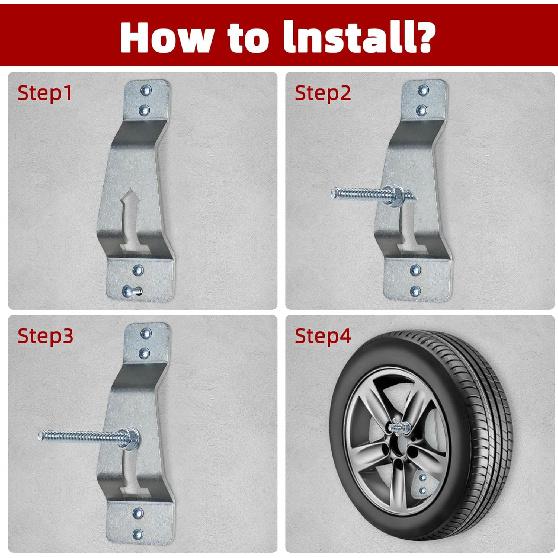 How to Install?

Step1

Step2

Step3

Step4