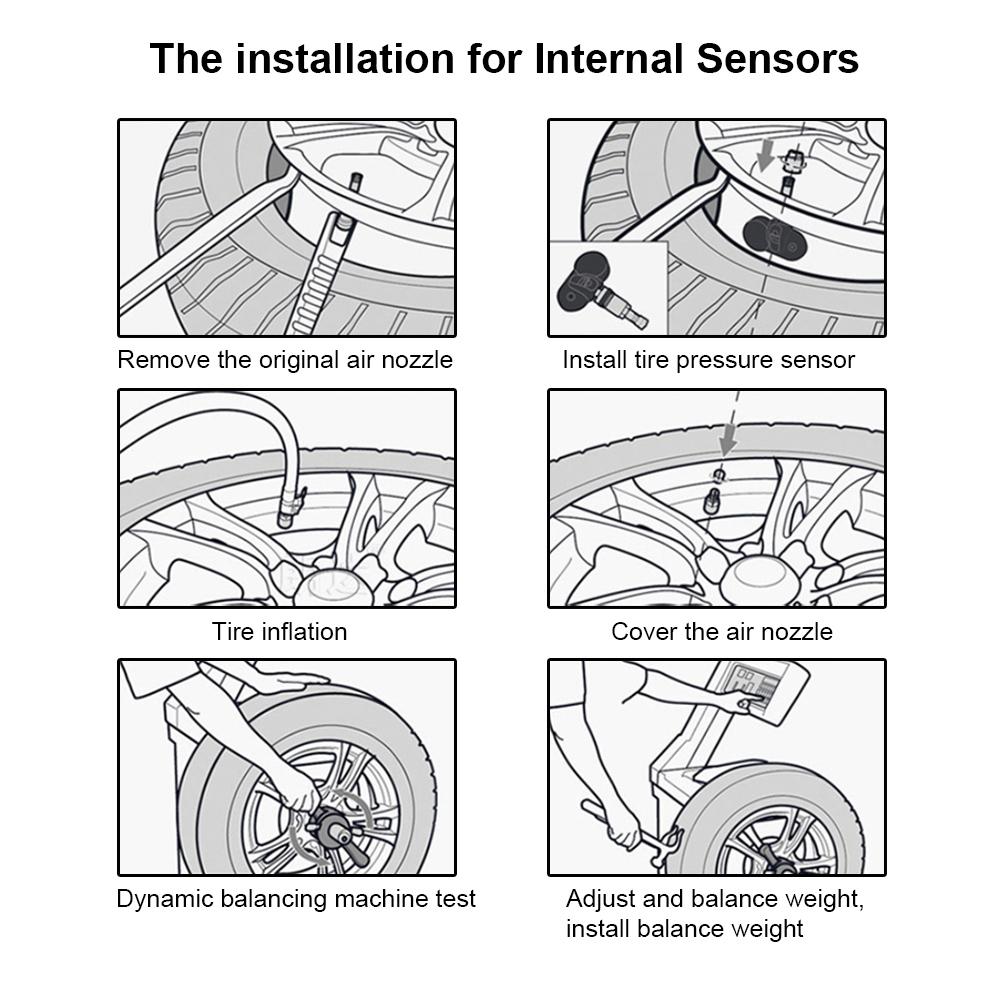 The installation for Internal Sensors

Remove the original air nozzle

Install tire pressure sensor

Tire inflation

Cover the air nozzle

Dynamic balancing machine test

Adjust and balance weight, install balance weight