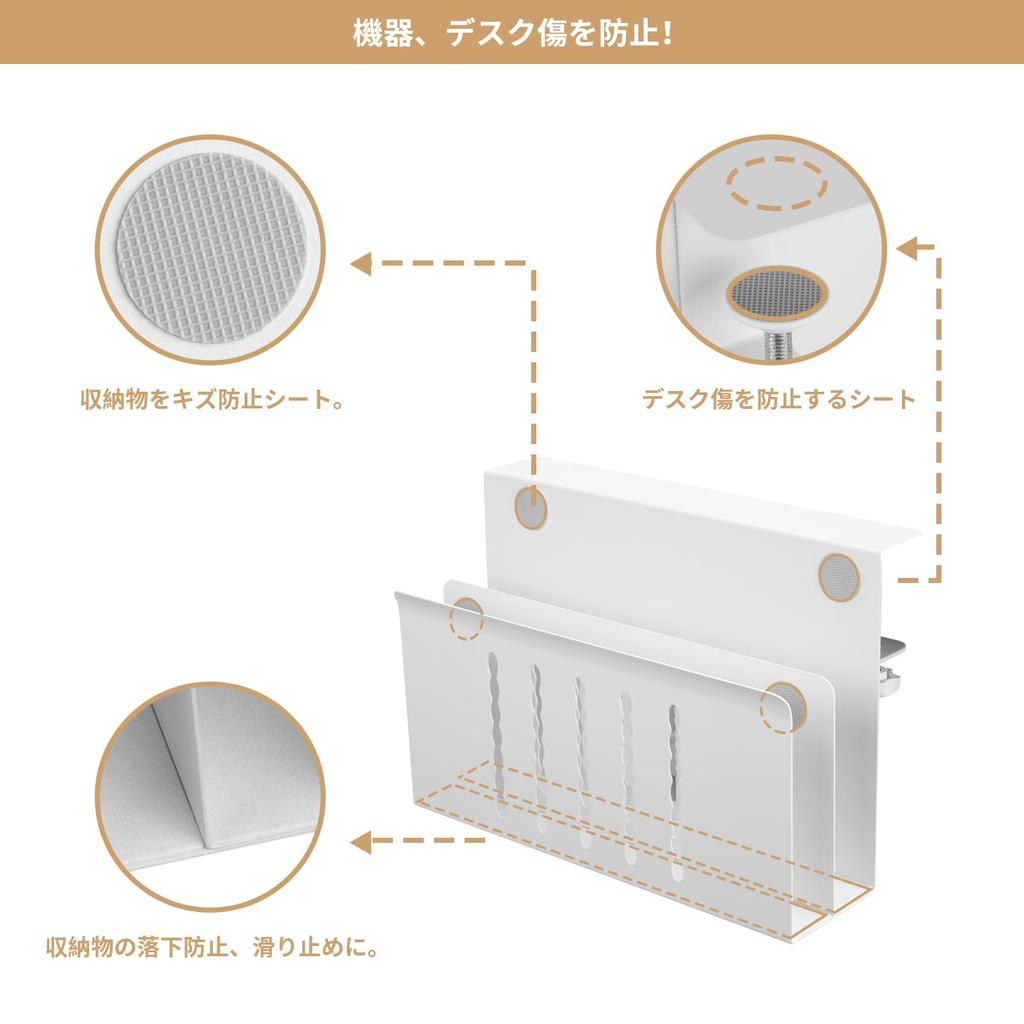 機器、デスク傷を防止！

収納物をキズ防止シート。

デスク傷を防止するシート

収納物の落下防止、滑り止めに。