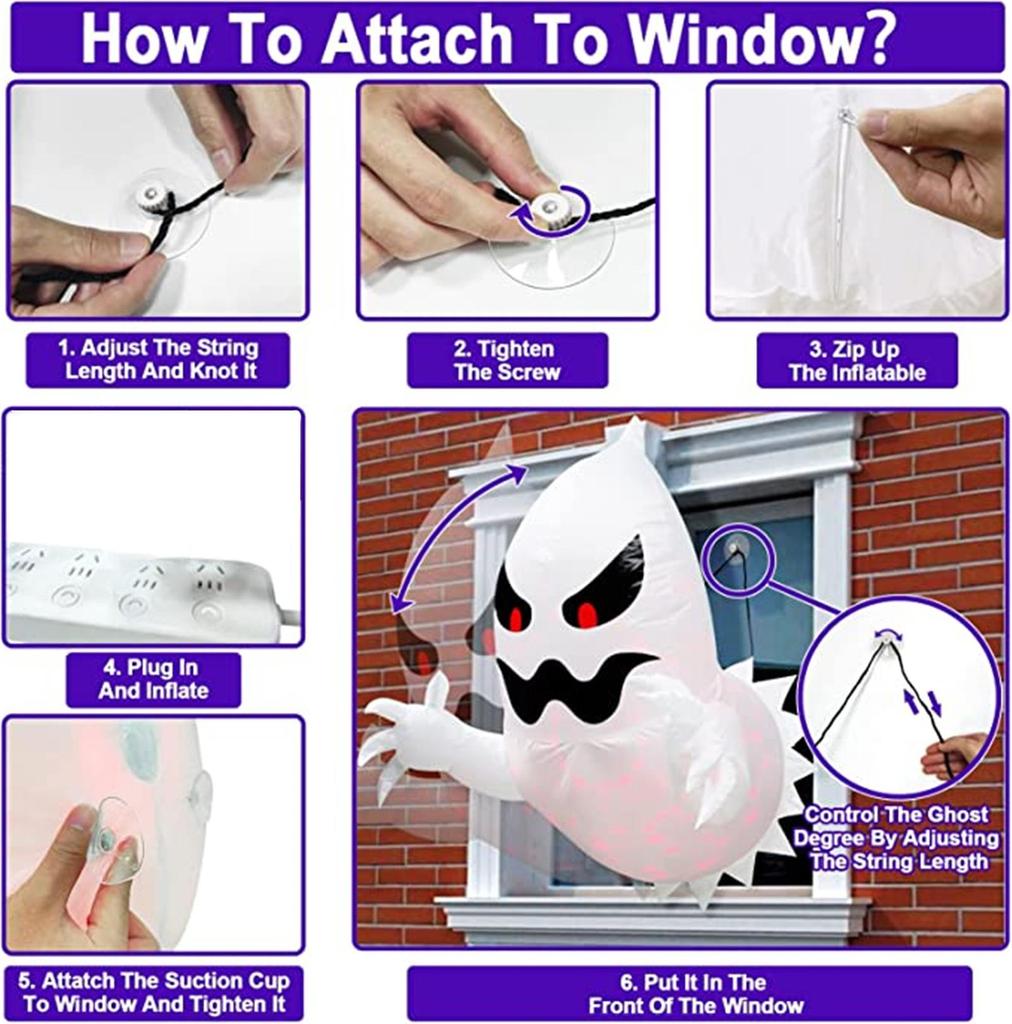 How To Attach To Window?

1. Adjust The String Length And Knot It

2. Tighten The Screw

3. Zip Up The Inflatable

4. Plug In And Inflate

Control The Ghost Degree By Adjusting The String Length

5. Attatch The Suction Cup To Window And Tighten It

6. Put It In The Front Of The Window