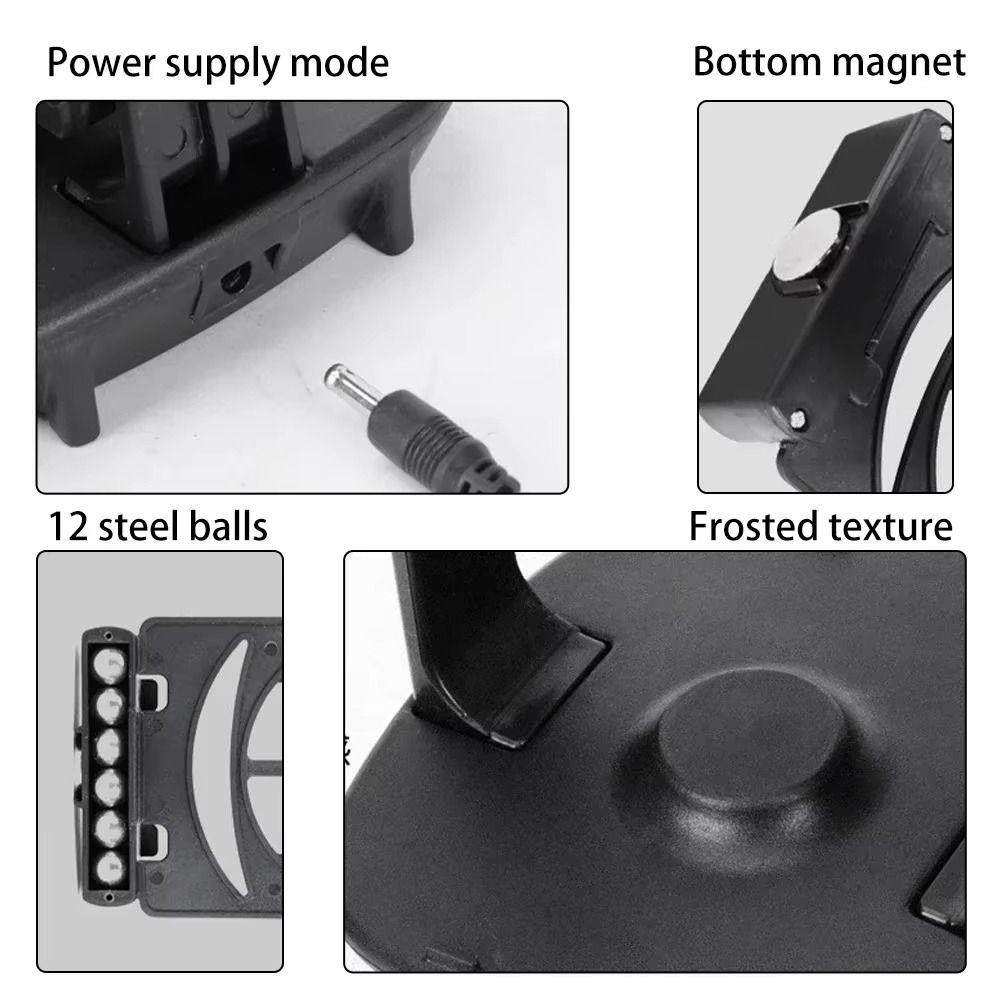 Power supply mode

Bottom magnet

12 steel balls

Frosted texture