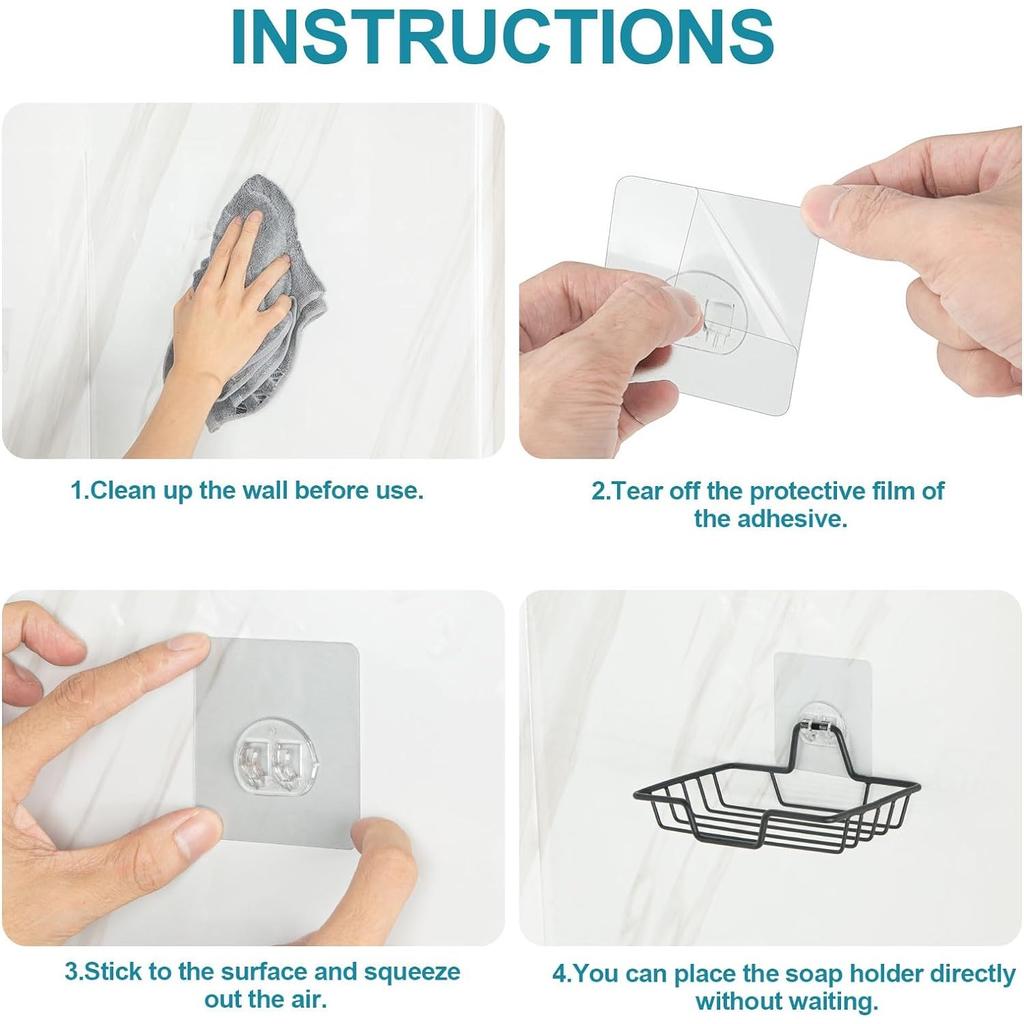 INSTRUCTIONS

1.Clean up the wall before use.

2.Tear off the protective film of the adhesive.

3.Stick to the surface and squeeze out the air.

4.You can place the soap holder directly without waiting.