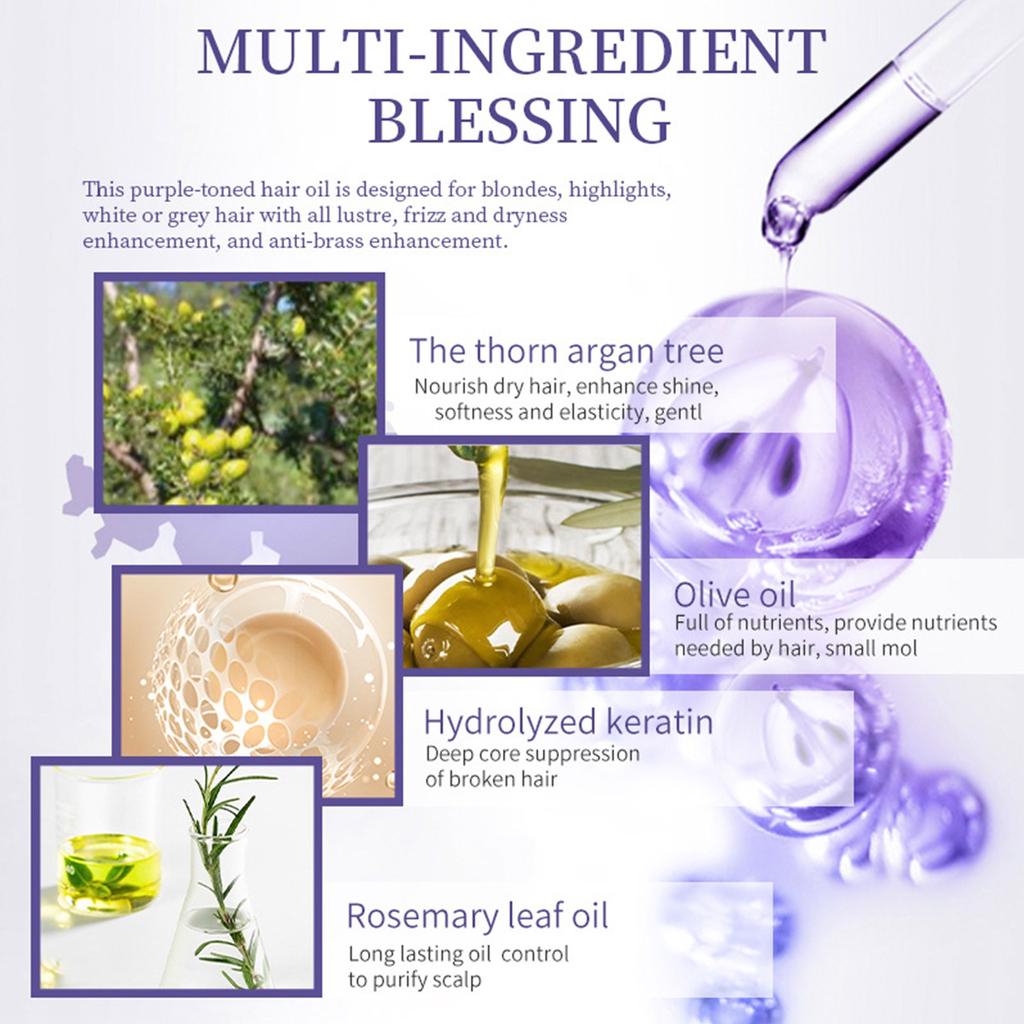 MULTI-INGREDIENT BLESSING

This purple-toned hair oil is designed for blondes, highlights, white or grey hair with all lustre, frizz and dryness enhancement, and anti-brass enhancement.

The thorn argan tree
Nourish dry hair, enhance shine, softness and elasticity, gentl

Olive oil
Full of nutrients, provide nutrients needed by hair, small mol

Hydrolyzed keratin
Deep core suppression of broken hair

Rosemary leaf oil
Long lasting oil control to purify scalp