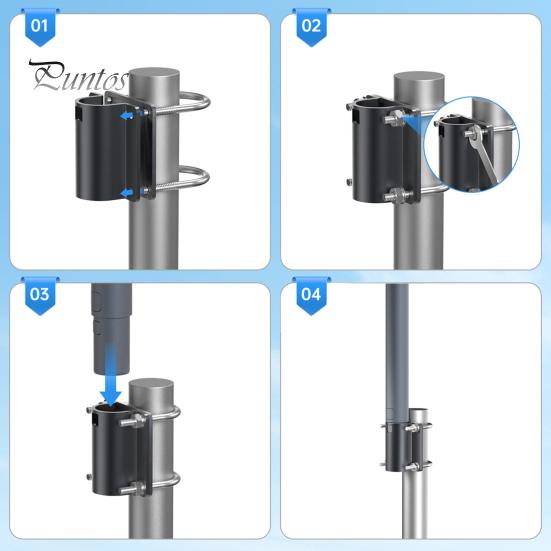 01

Puntos

02

03

04