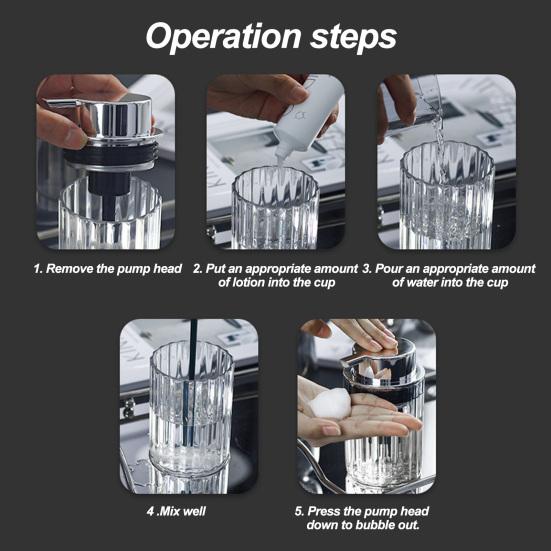 Operation steps

1. Remove the pump head

2. Put an appropriate amount of lotion into the cup

3. Pour an appropriate amount of water into the cup

4 .Mix well

5. Press the pump head down to bubble out.