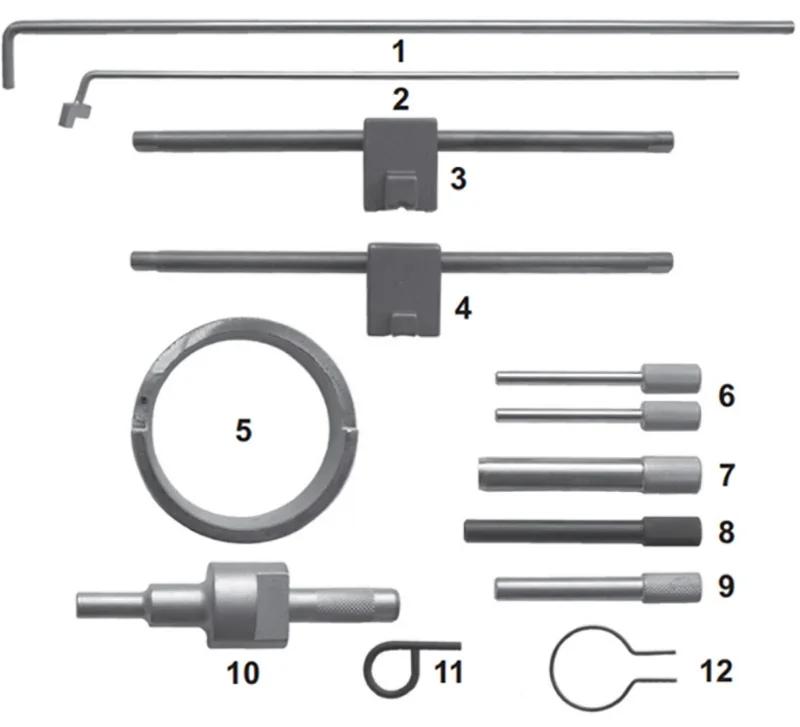 1
2
3
4
5
6
7
8
9
10
11
12