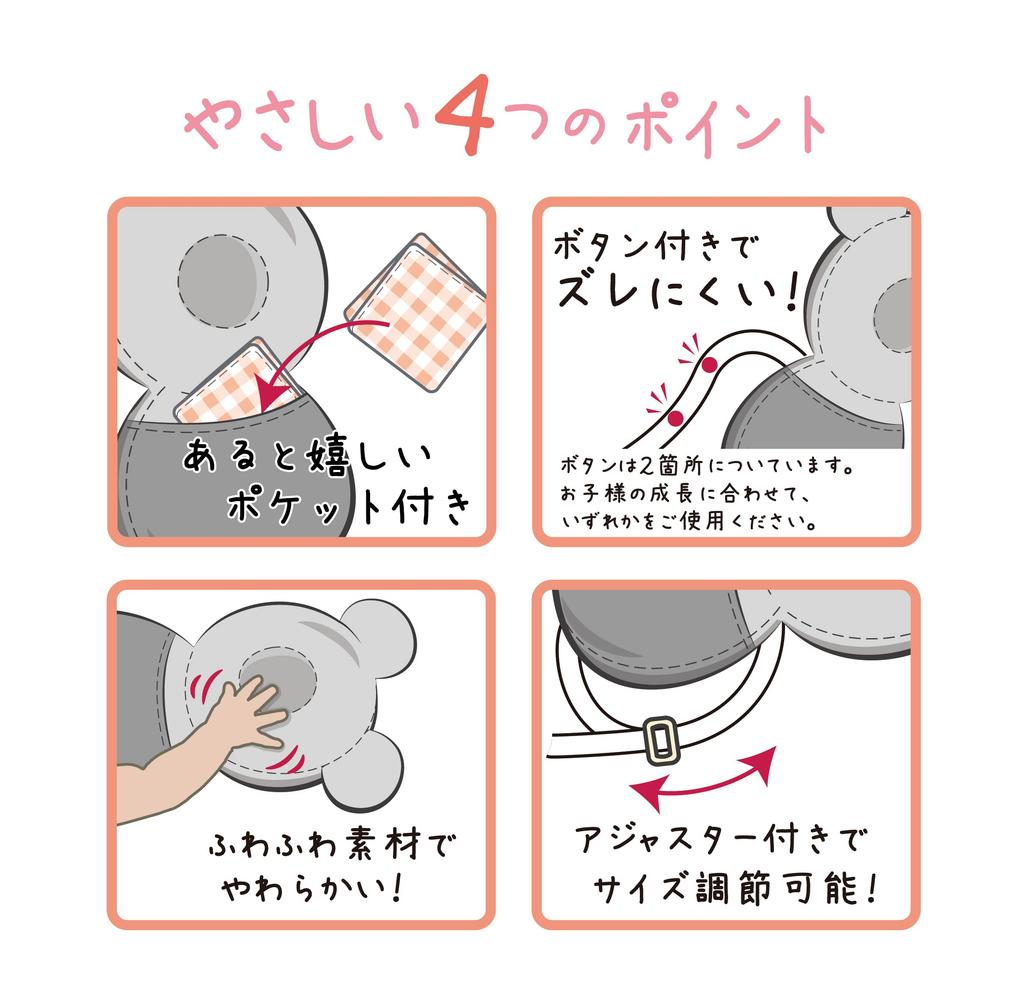 やさしい4つのポイント

あると嬉しい
ポケット付き

ボタン付きで
ズレにくい！

ボタンは2箇所についています。
お子様の成長に合わせて、
いずれかをご使用ください。

ふわふわ素材で
やわらかい！

アジャスター付きで
サイズ調節可能！