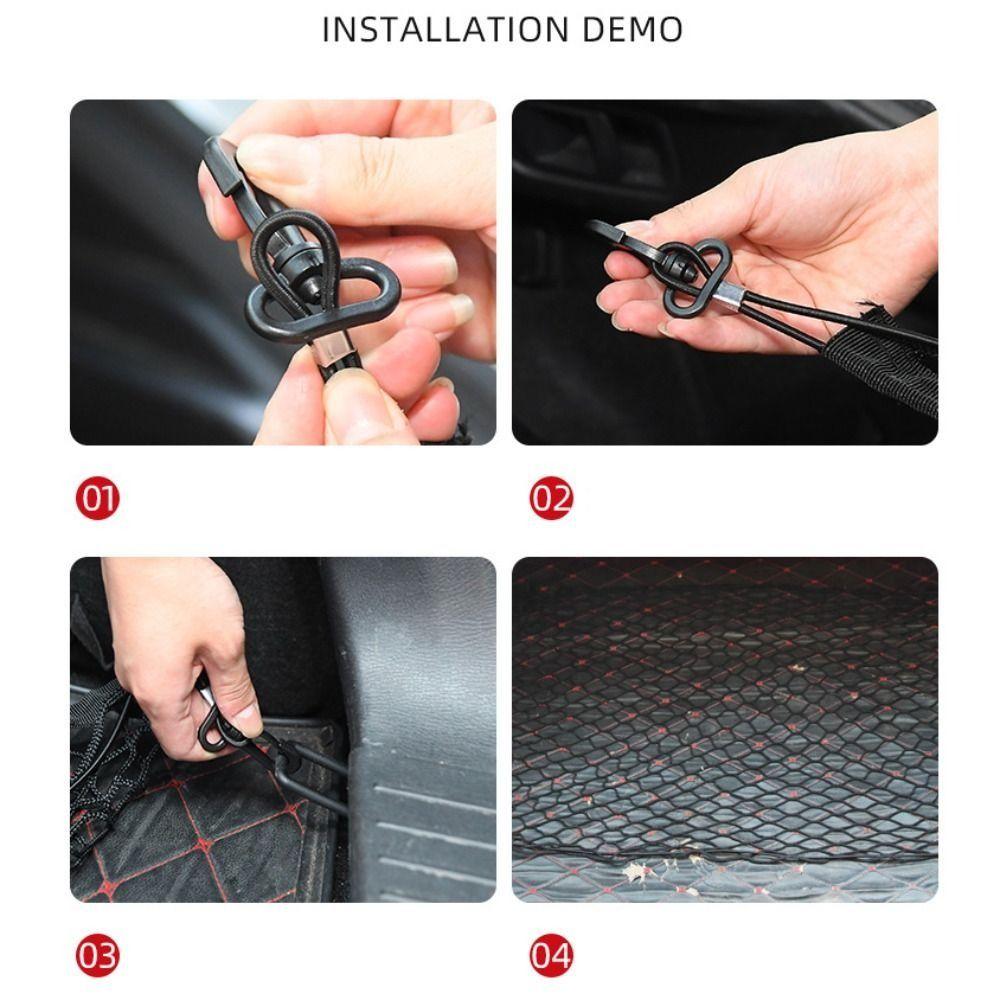 INSTALLATION DEMO

01

02

03

04