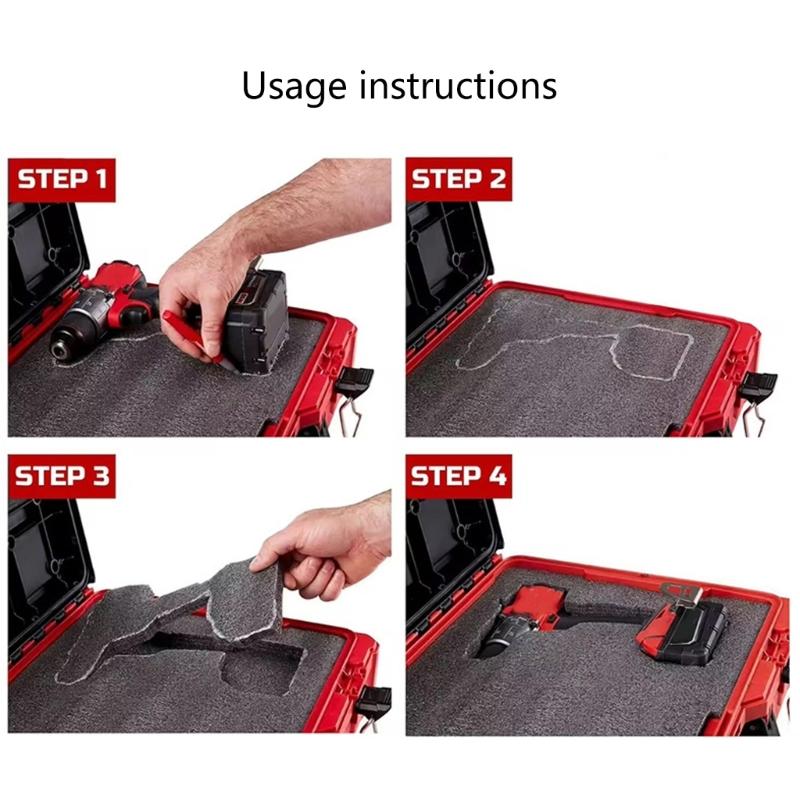 Usage instructions

STEP 1

STEP 2

STEP 3

STEP 4