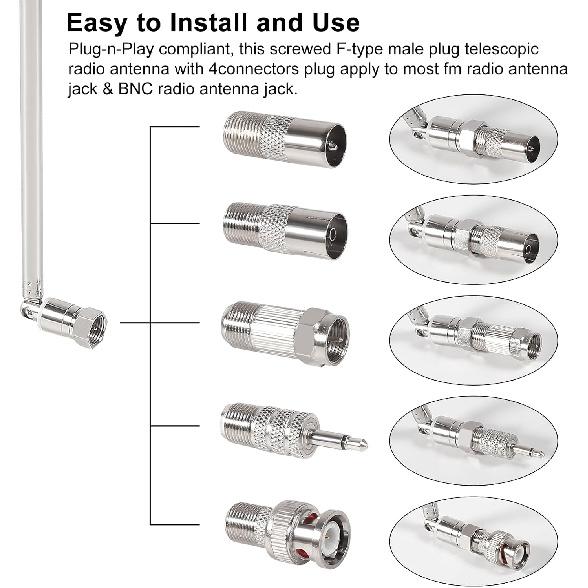 Easy to Install and Use

Plug-n-Play compliant, this screwed F-type male plug telescopic radio antenna with 4connectors plug apply to most fm radio antenna jack & BNC radio antenna jack.