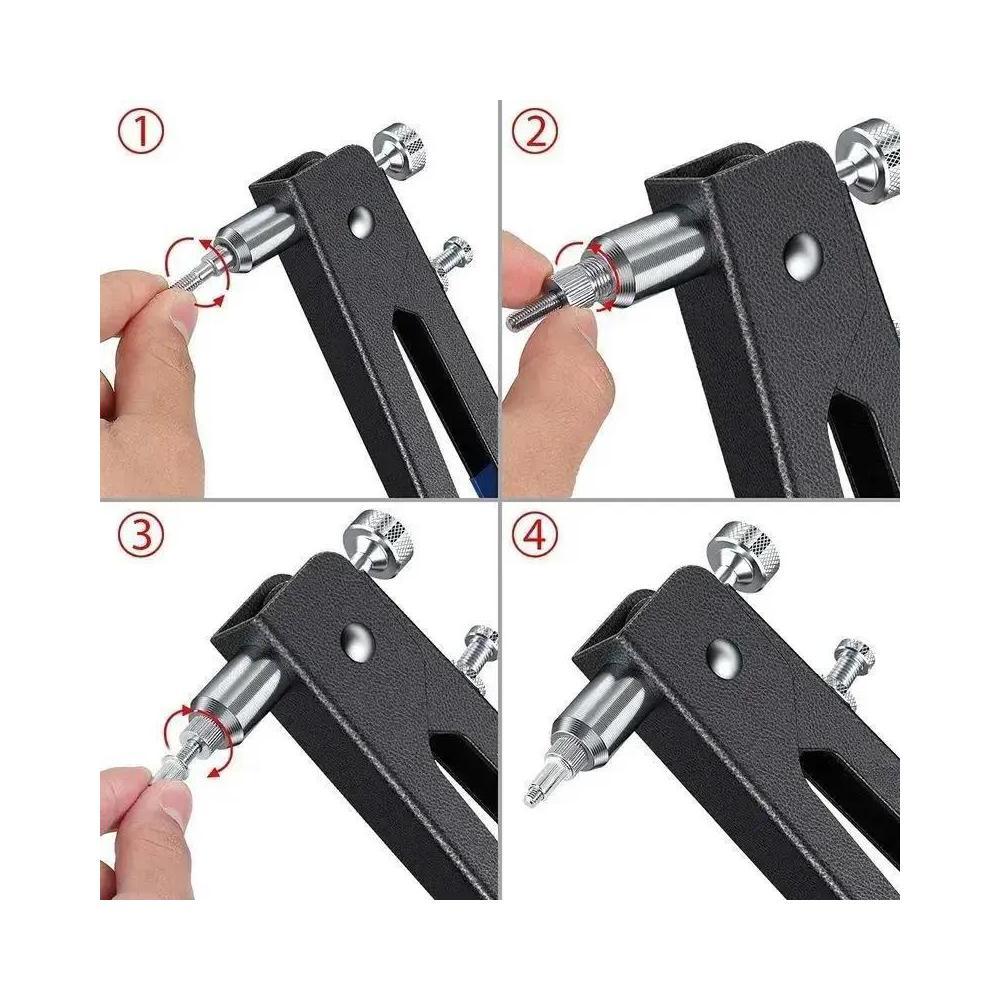 ①
②
③
④