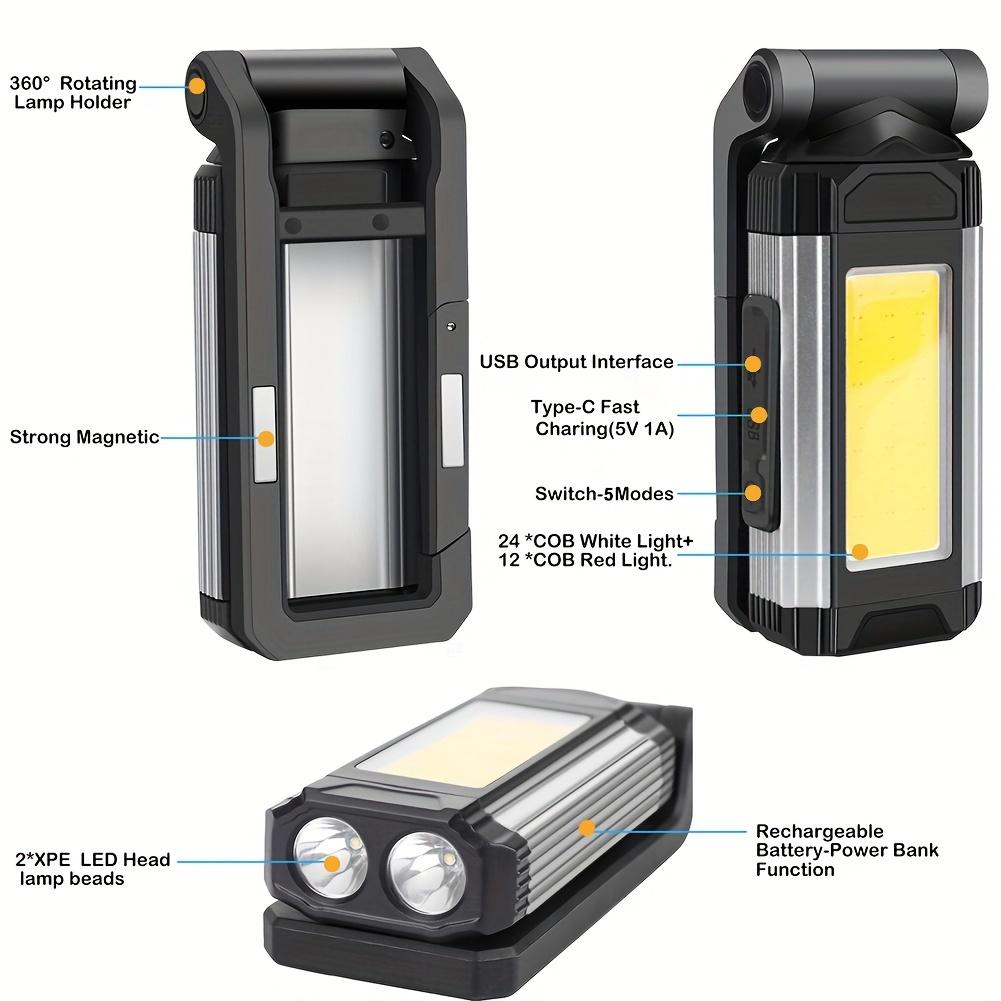 360° Rotating Lamp Holder

Strong Magnetic

USB Output Interface

Type-C Fast Charing(5V 1A)

Switch-5Modes

24 *COB White Light+ 12 *COB Red Light.

2*XPE LED Head lamp beads

Rechargeable Battery-Power Bank Function