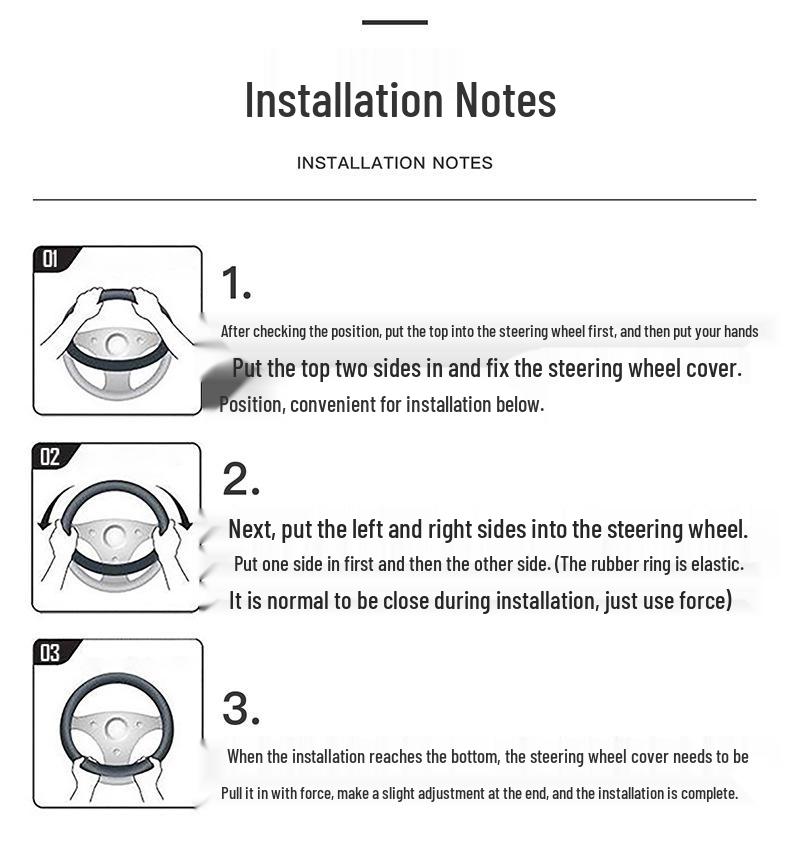 Installation Notes

INSTALLATION NOTES

01

1.

After checking the position, put the top into the steering wheel first, and then put your hands

Put the top two sides in and fix the steering wheel cover.

Position, convenient for installation below.

02

2.

Next, put the left and right sides into the steering wheel.

Put one side in first and then the other side. (The rubber ring is elastic.

It is normal to be close during installation, just use force)

03

3.

When the installation reaches the bottom, the steering wheel cover needs to be

Pull it in with force, make a slight adjustment at the end, and the installation is complete.